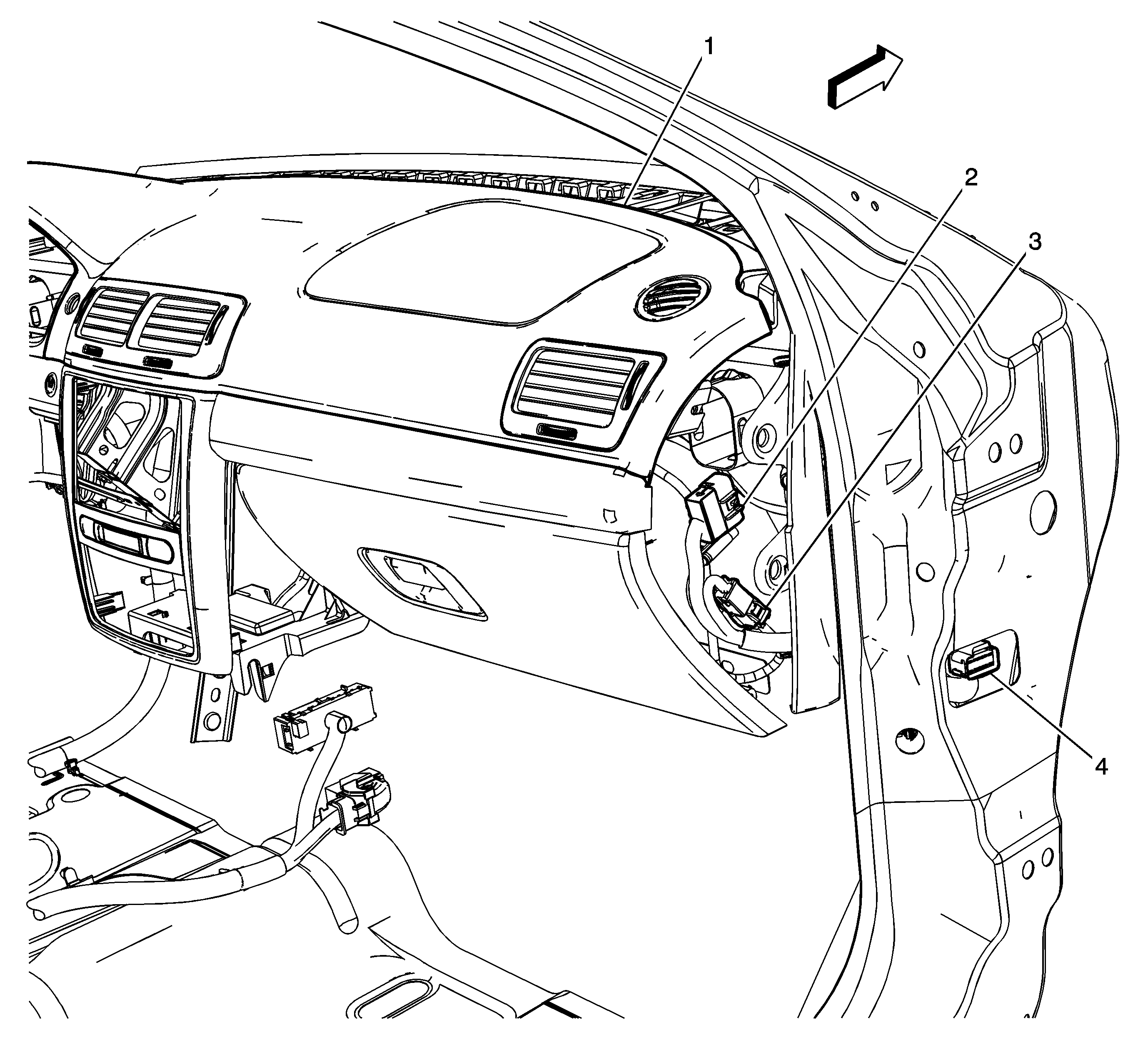 1
2
3
4