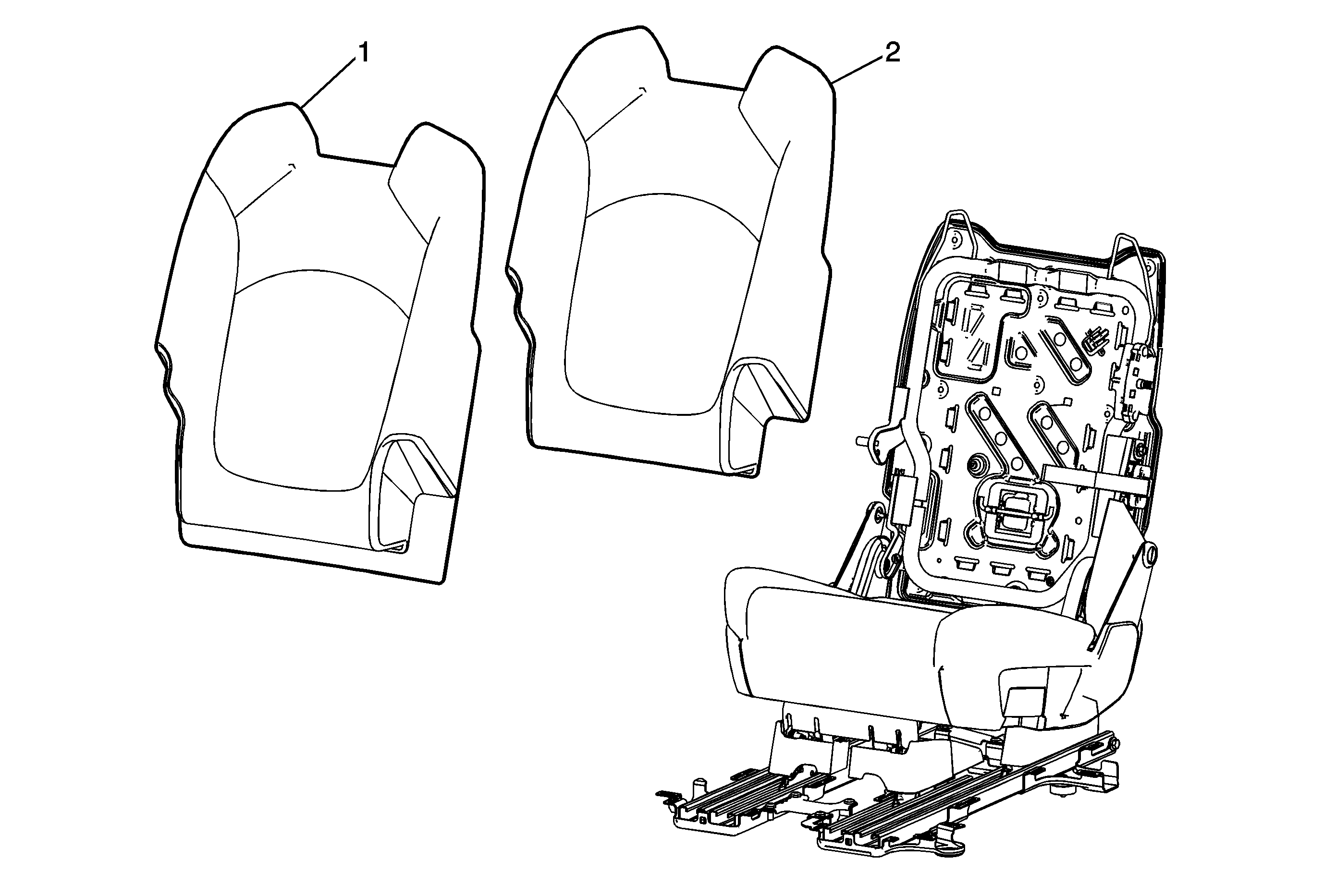 1

2