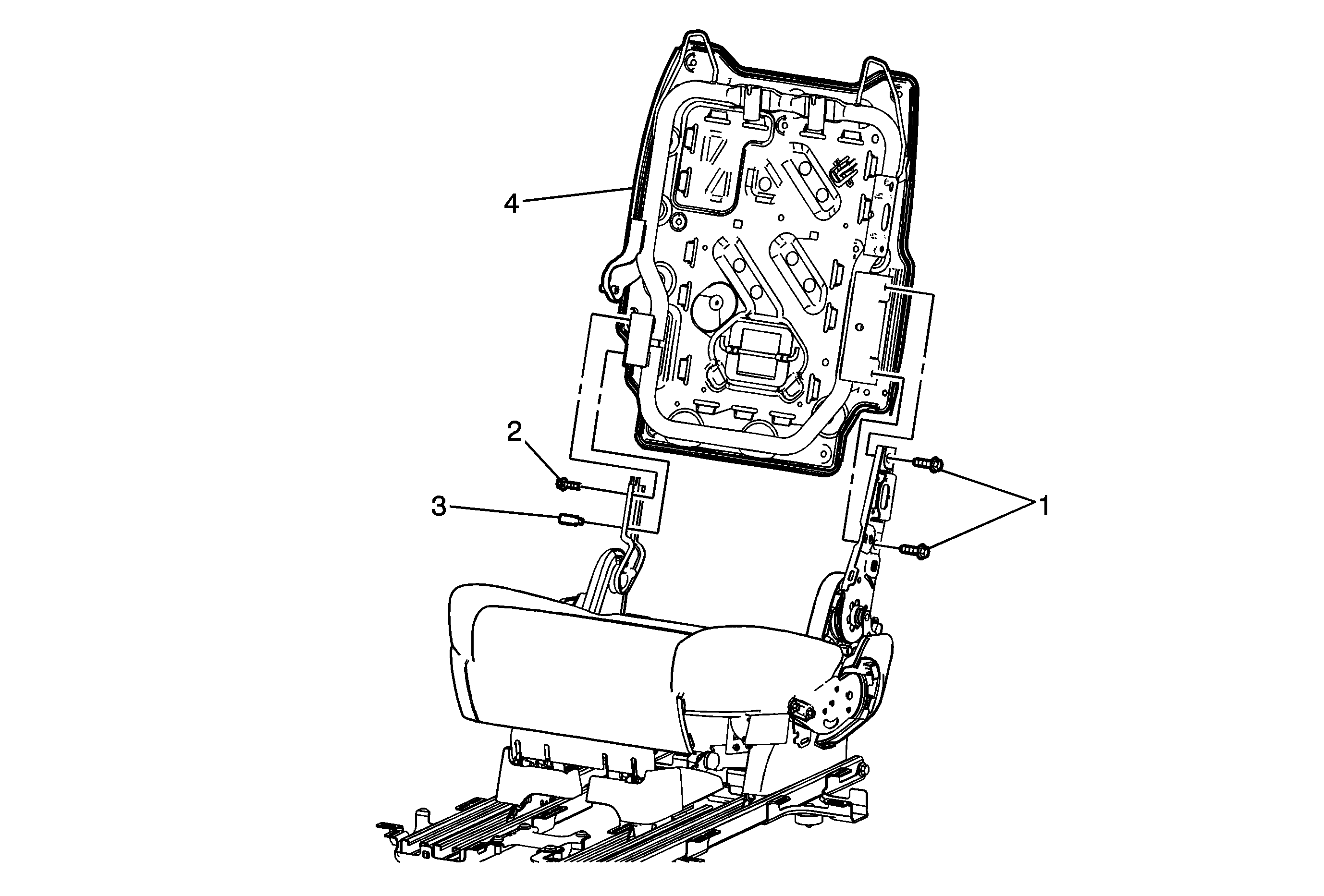 4
2
3
1