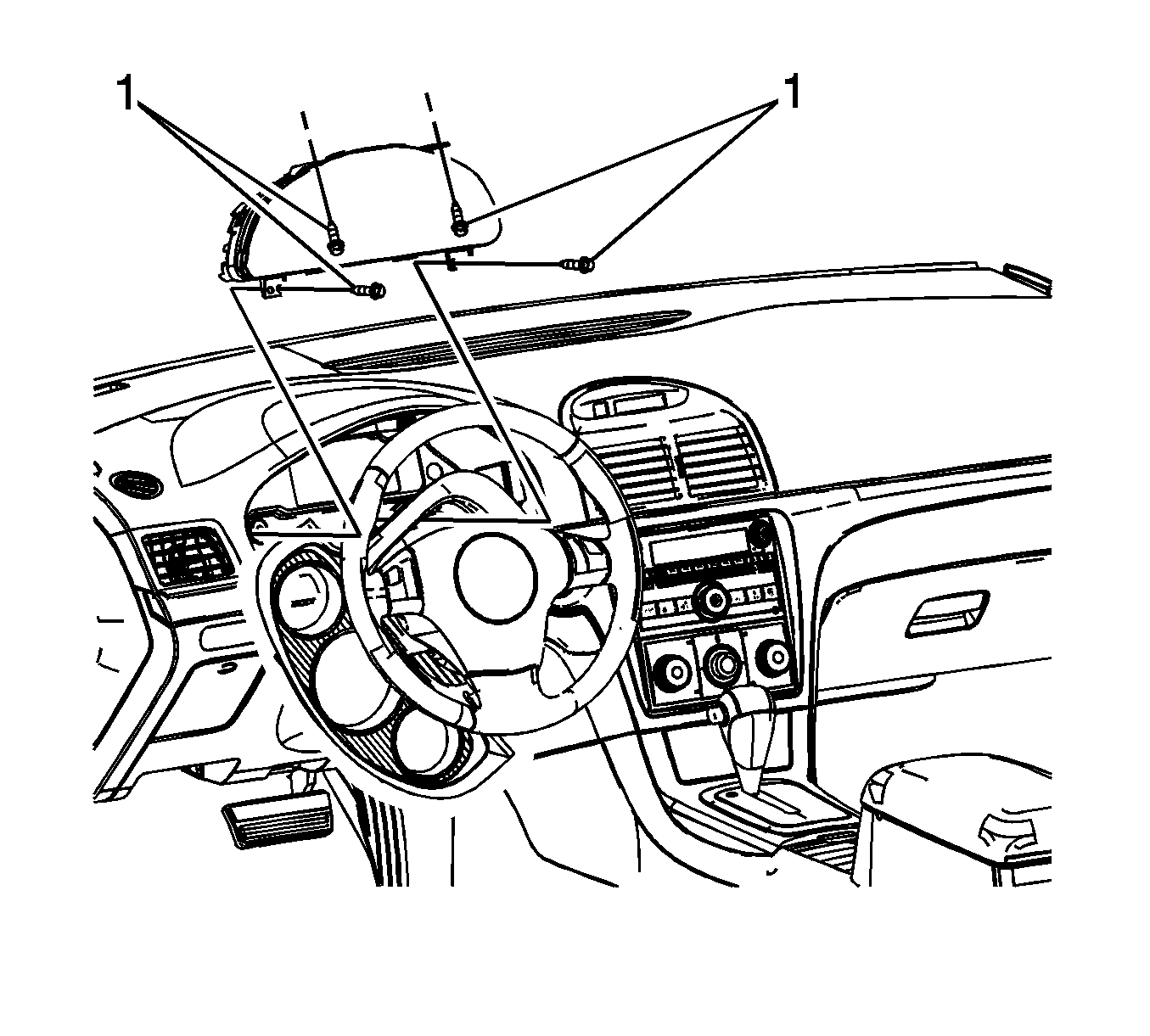 1
1