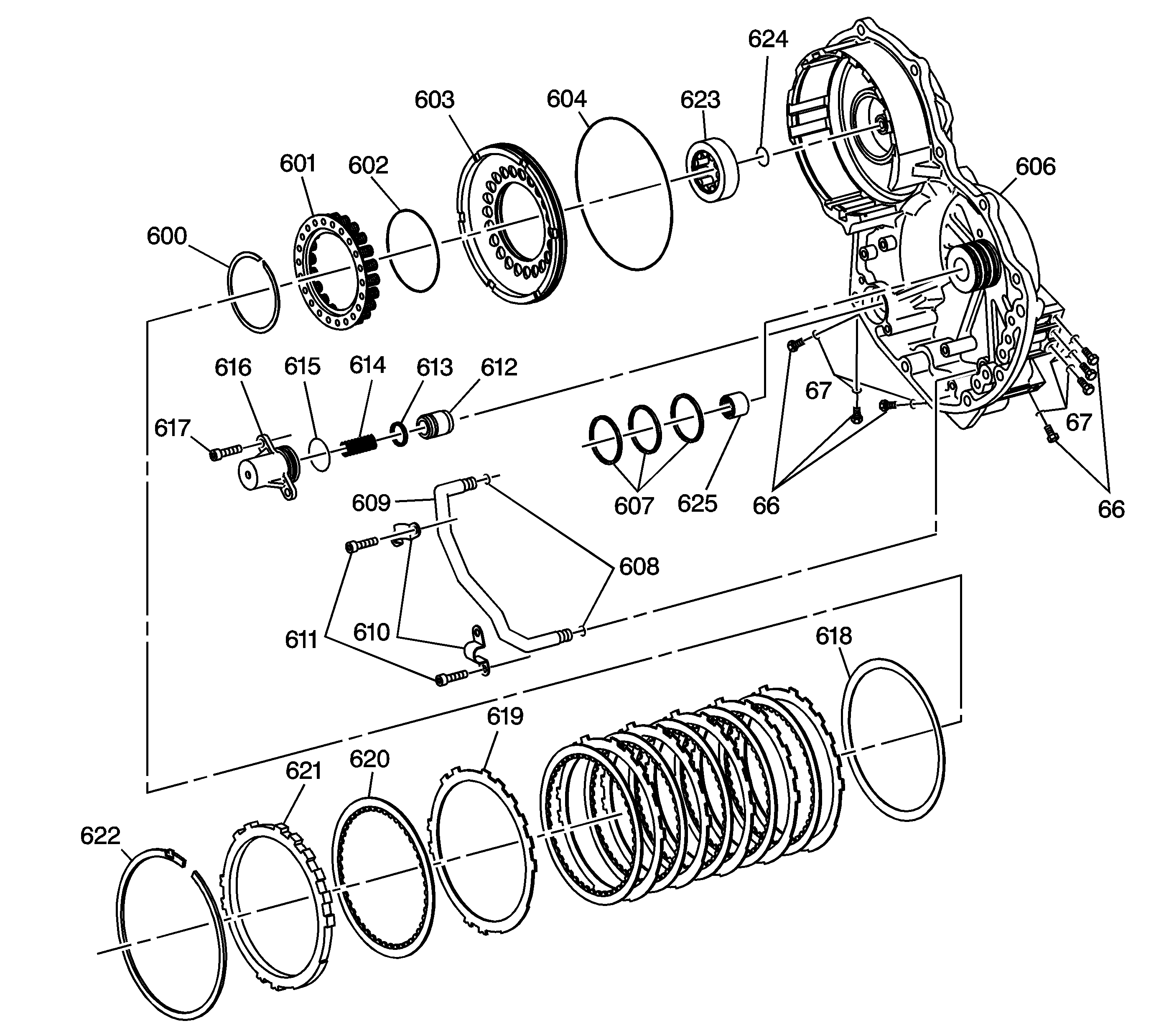 624
603
604
623
601
602
606
600
616
615
614
613
612
617
67
67
609
607
625
66
66
608
611
610
618
619
621
620
622