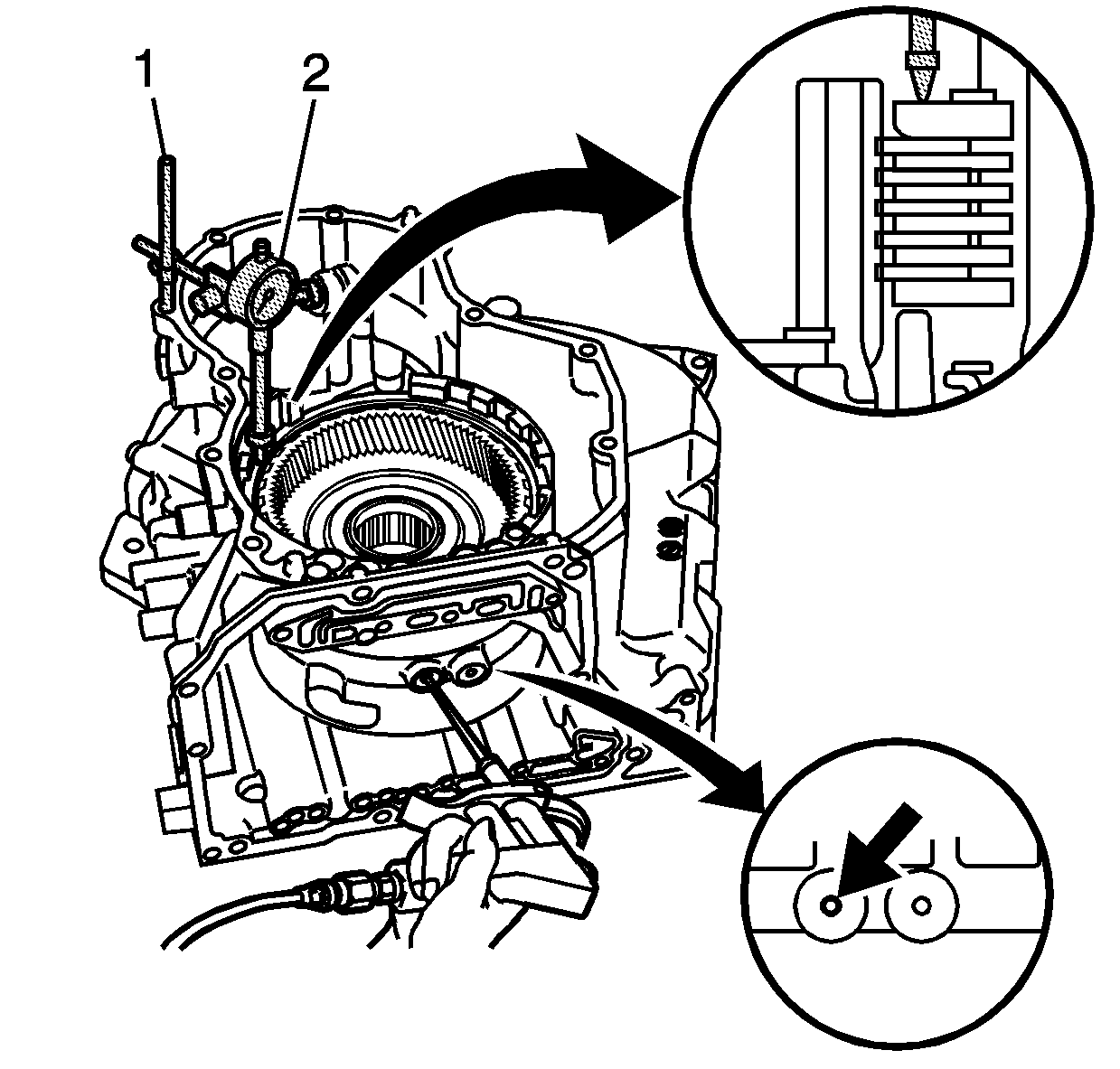 1
2