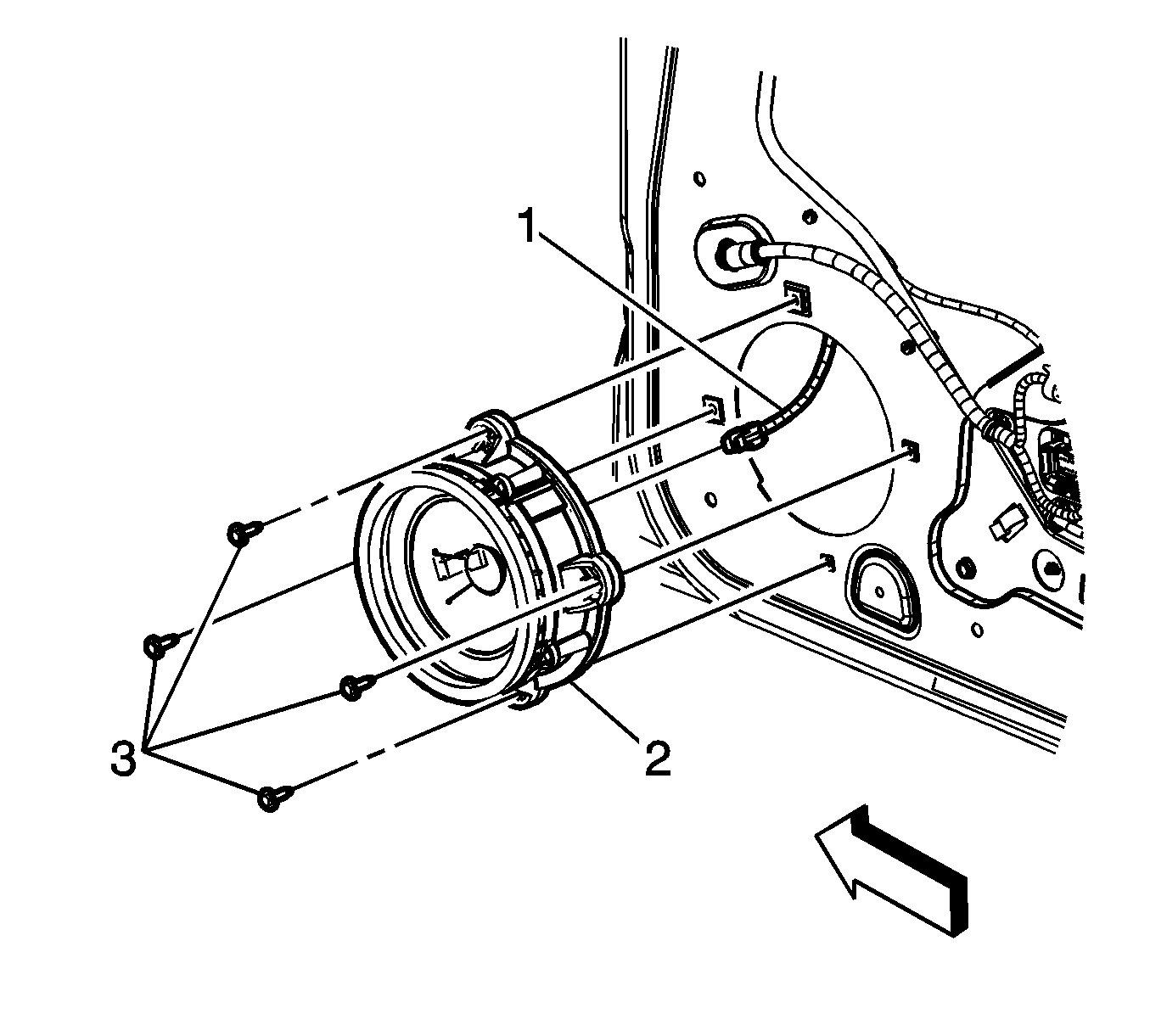 1
2
3