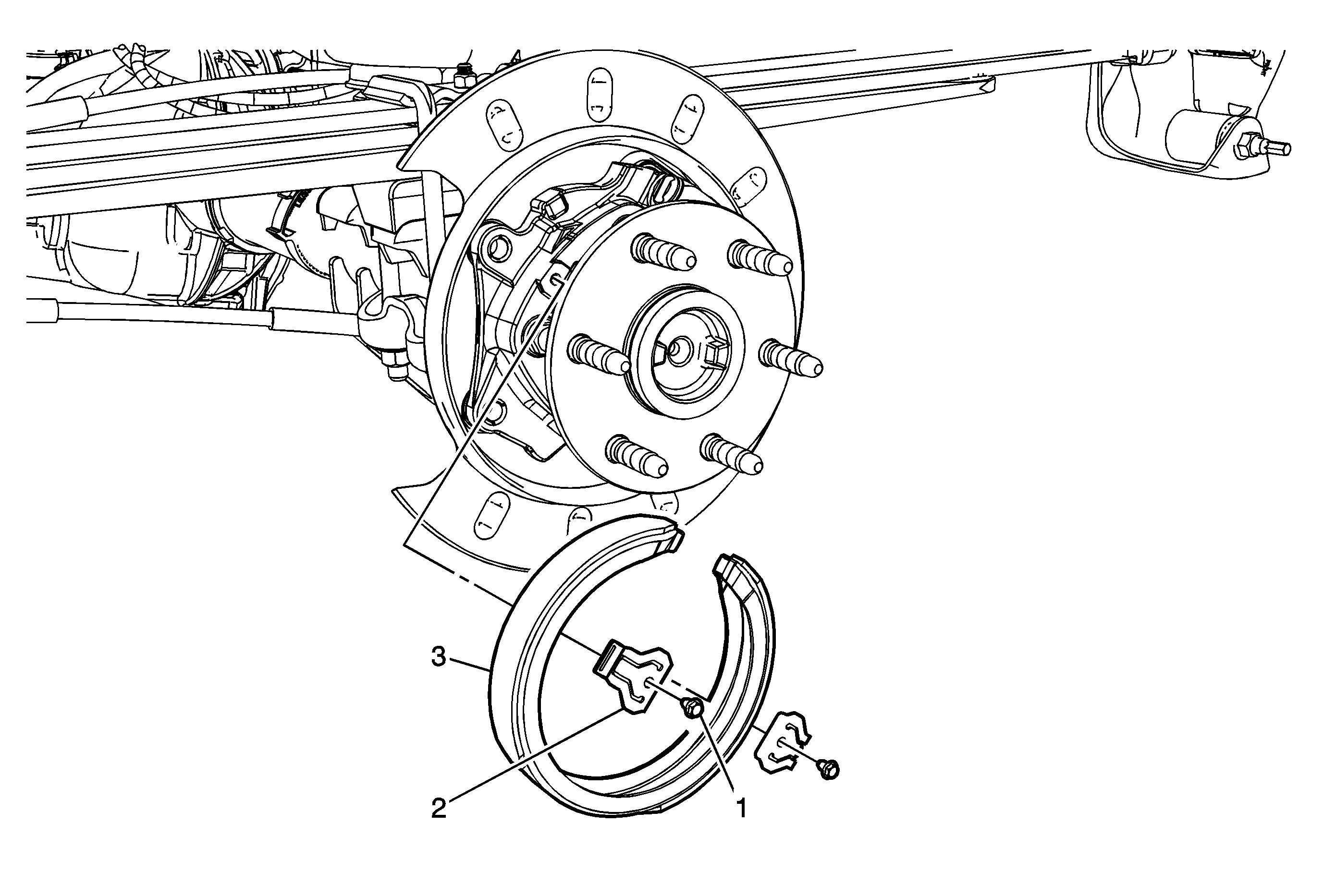 3
2
1