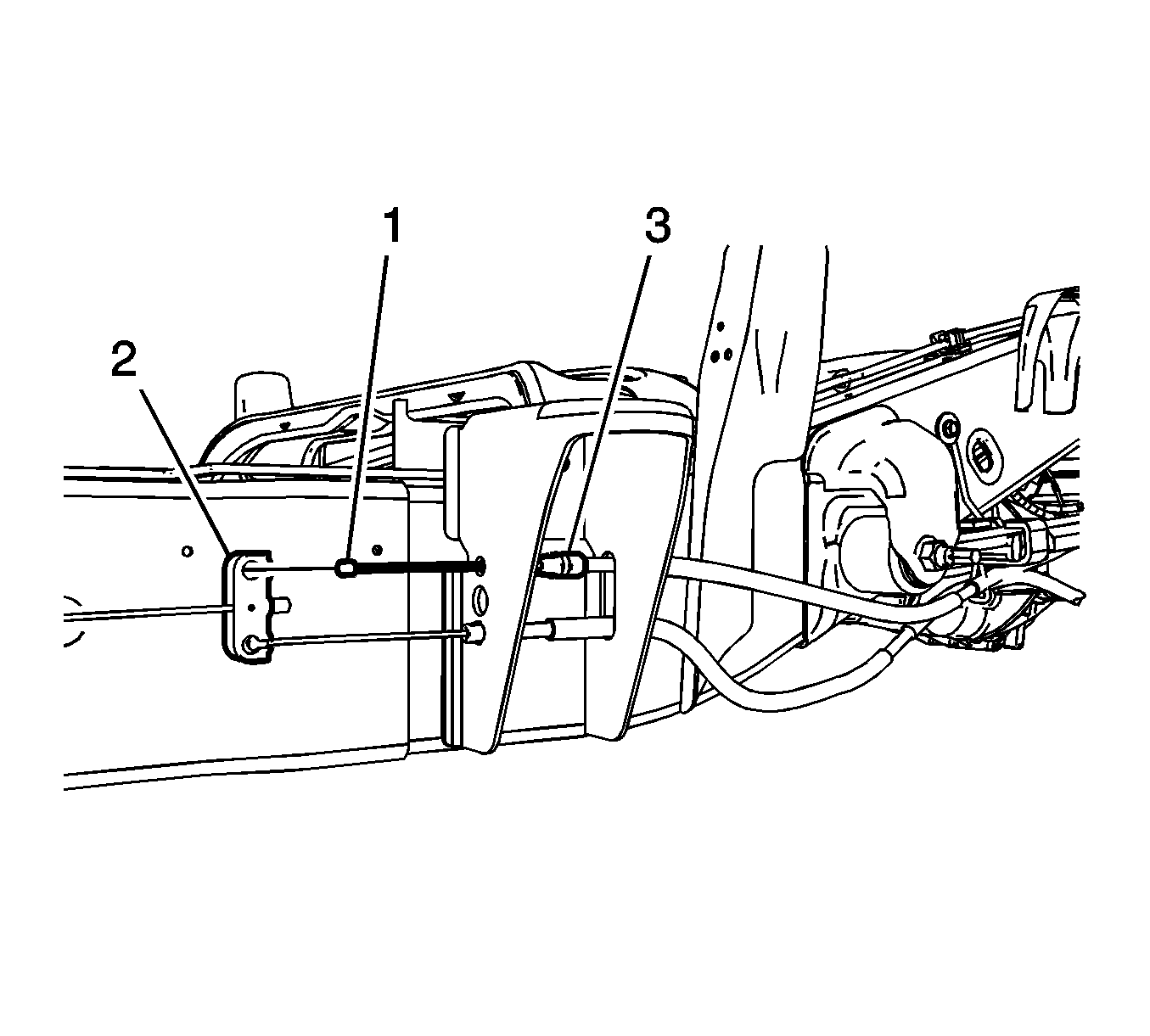 1
3
2