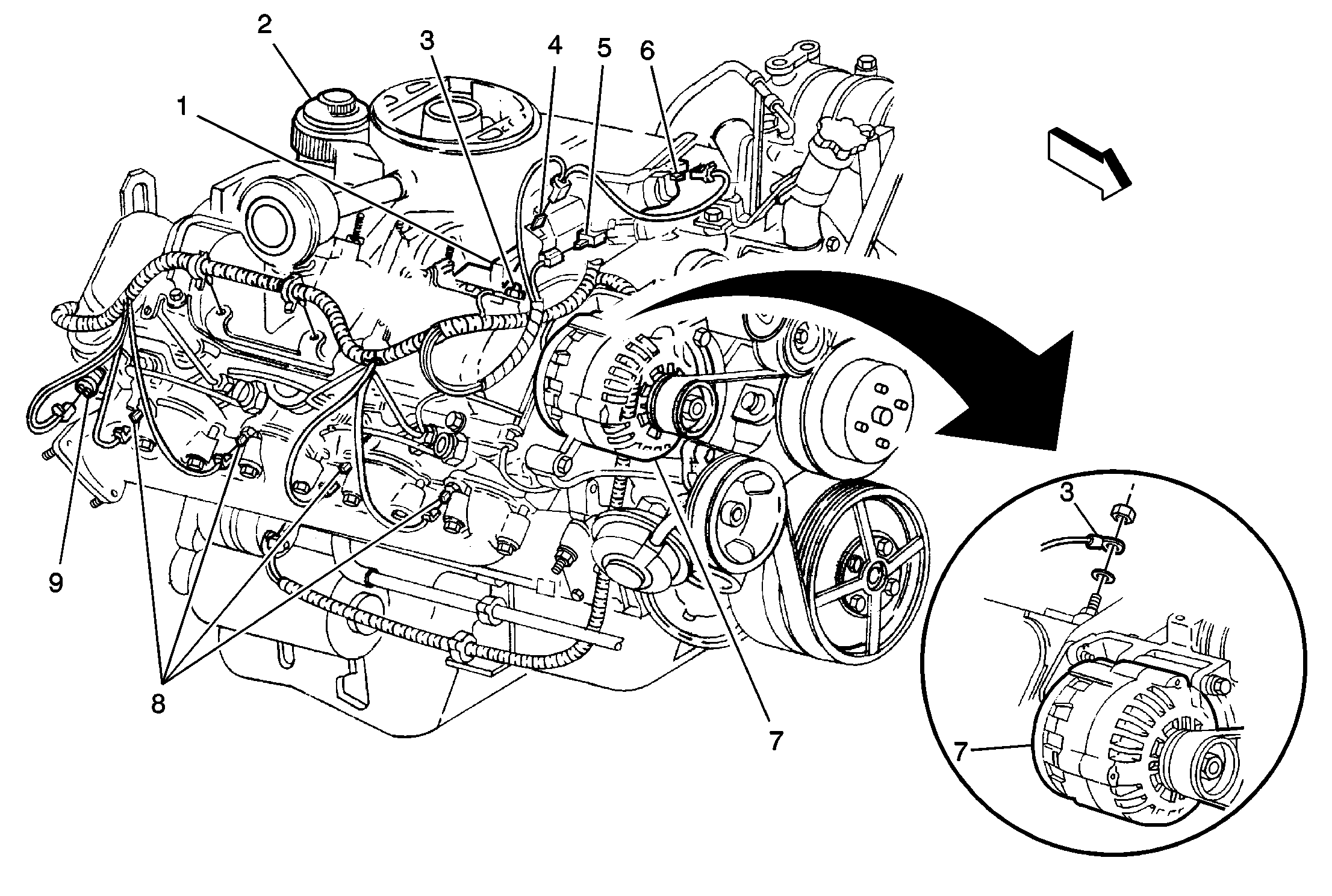 2
3
4
5
6
1
9
8
7
3
7