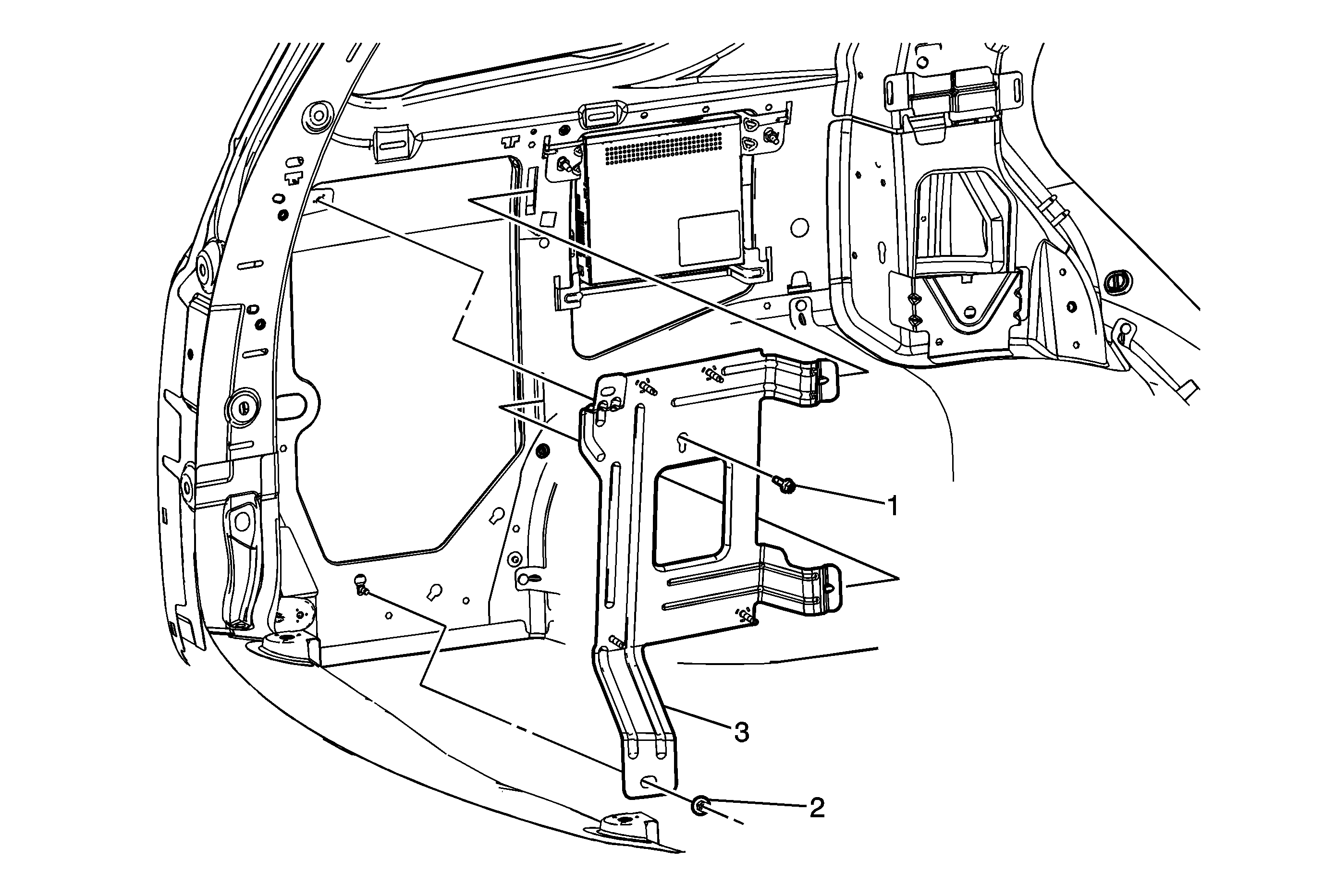 1
3
2