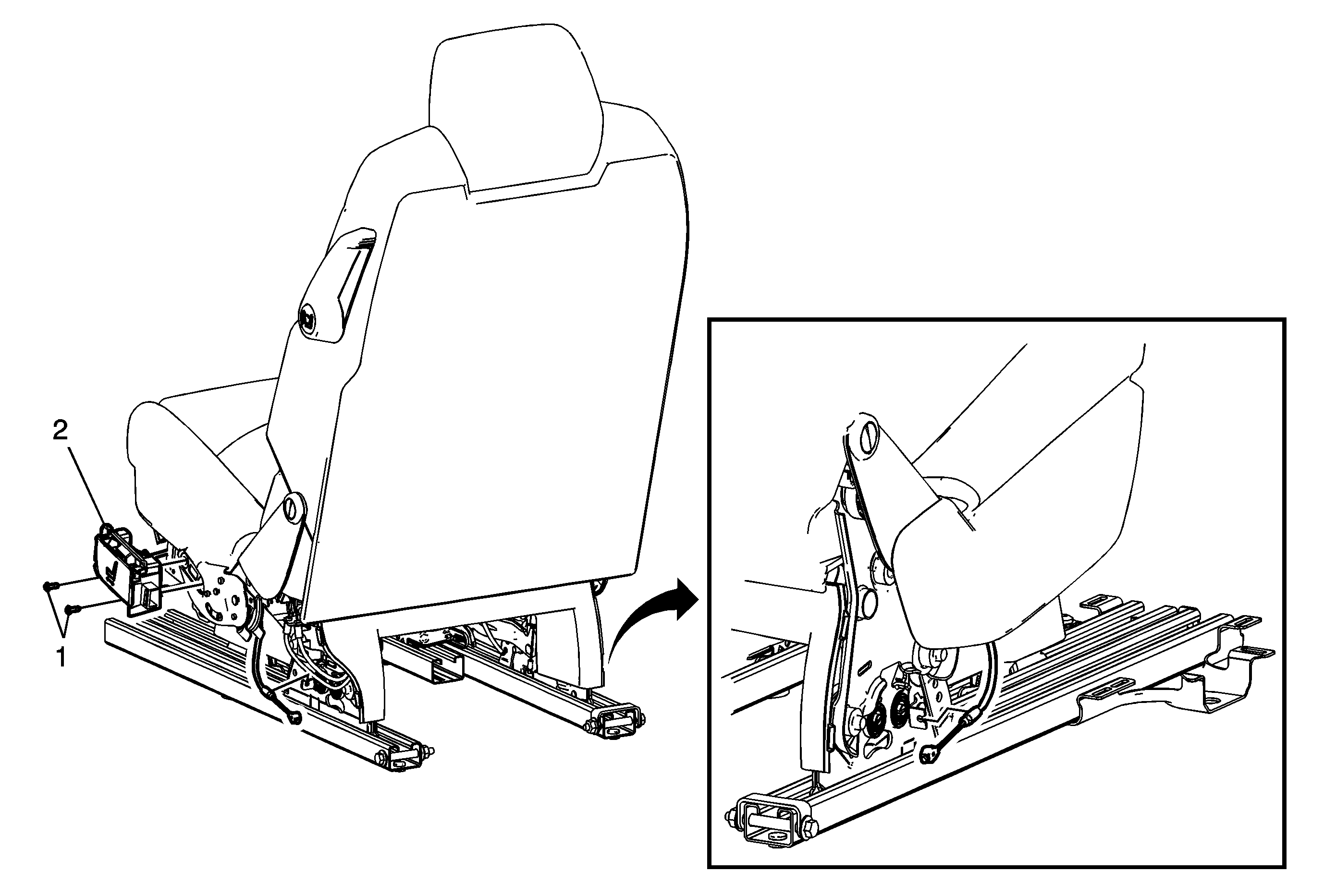 2

1