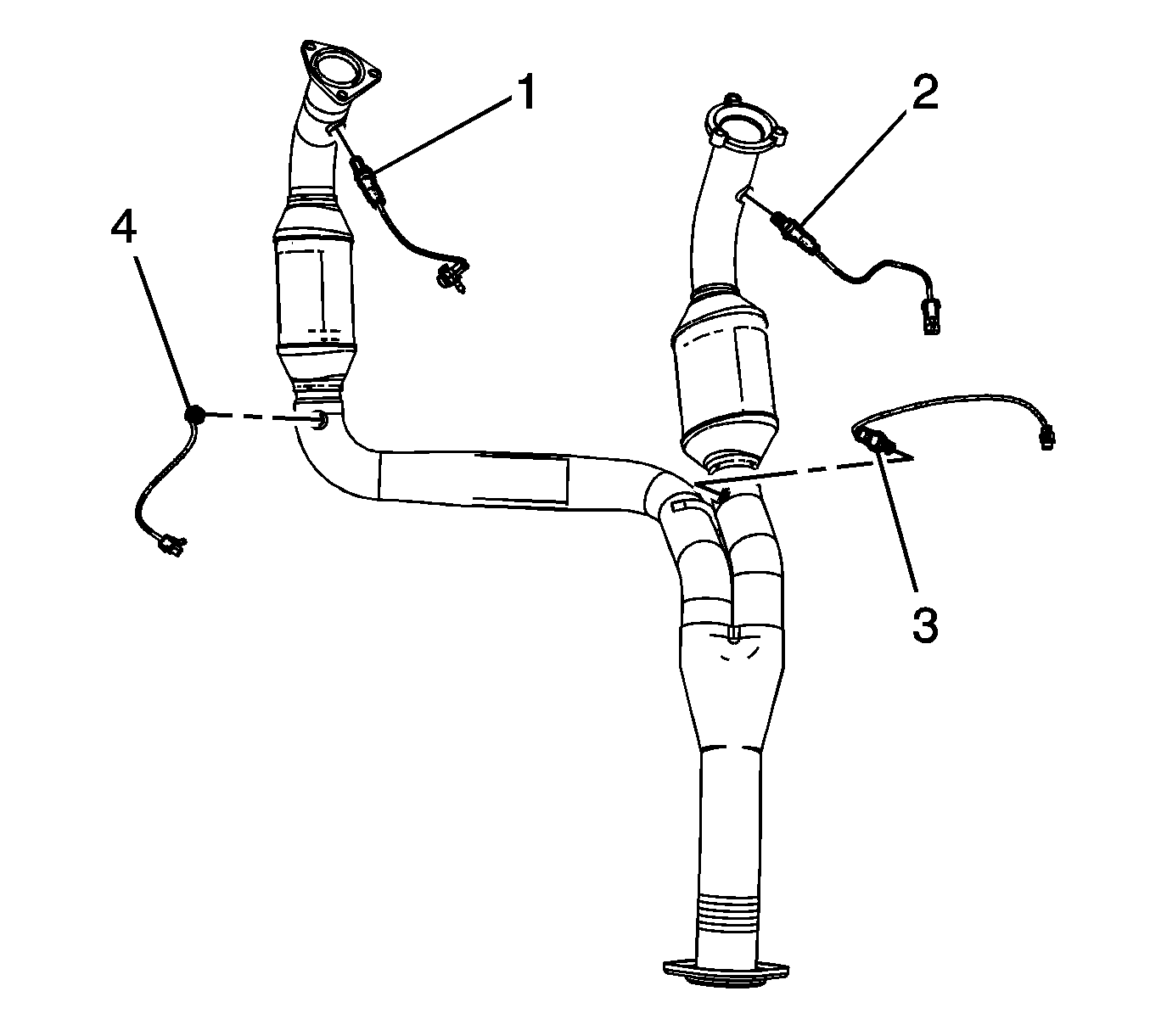 1
2
4
3