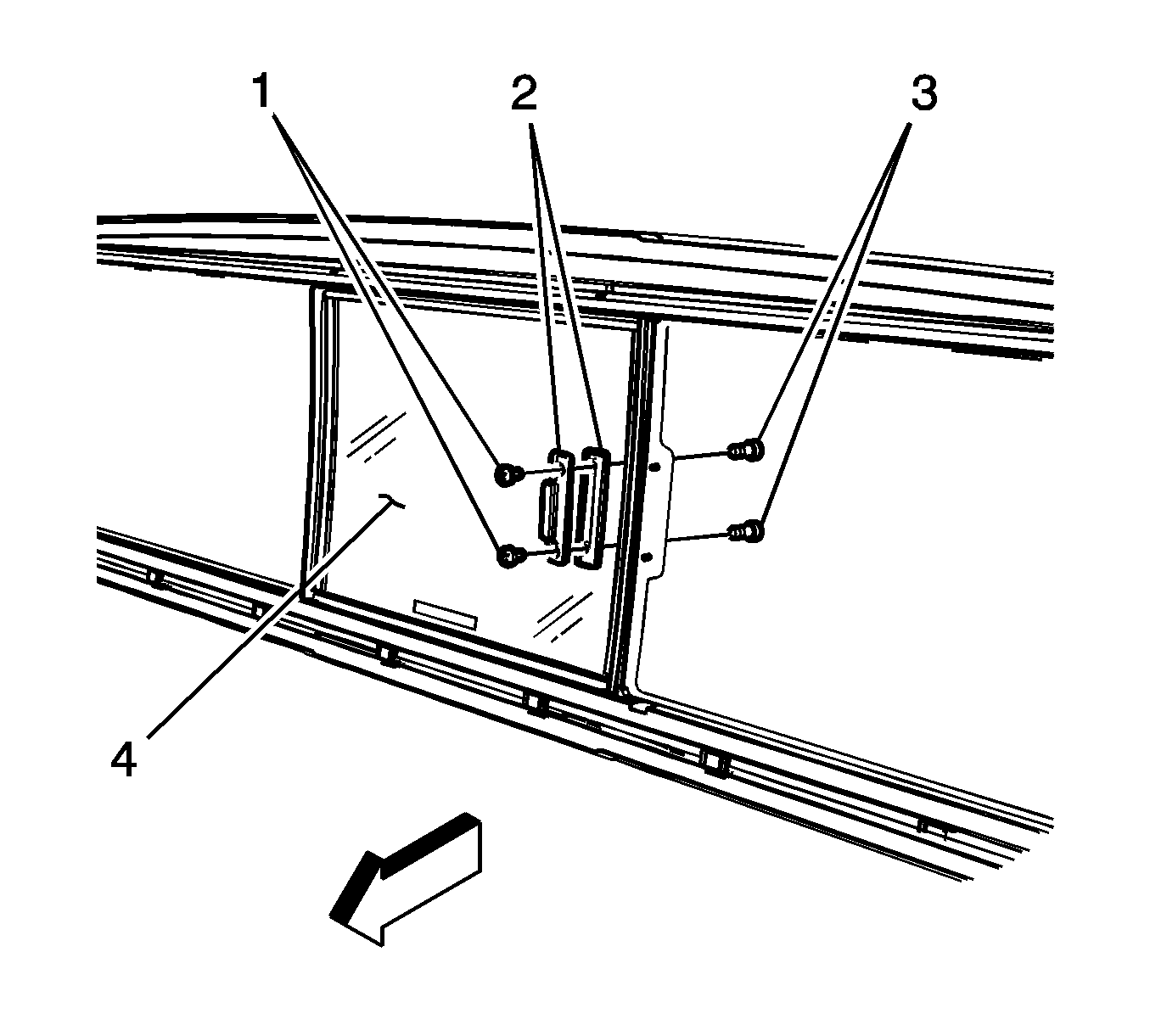 1
2
3
4