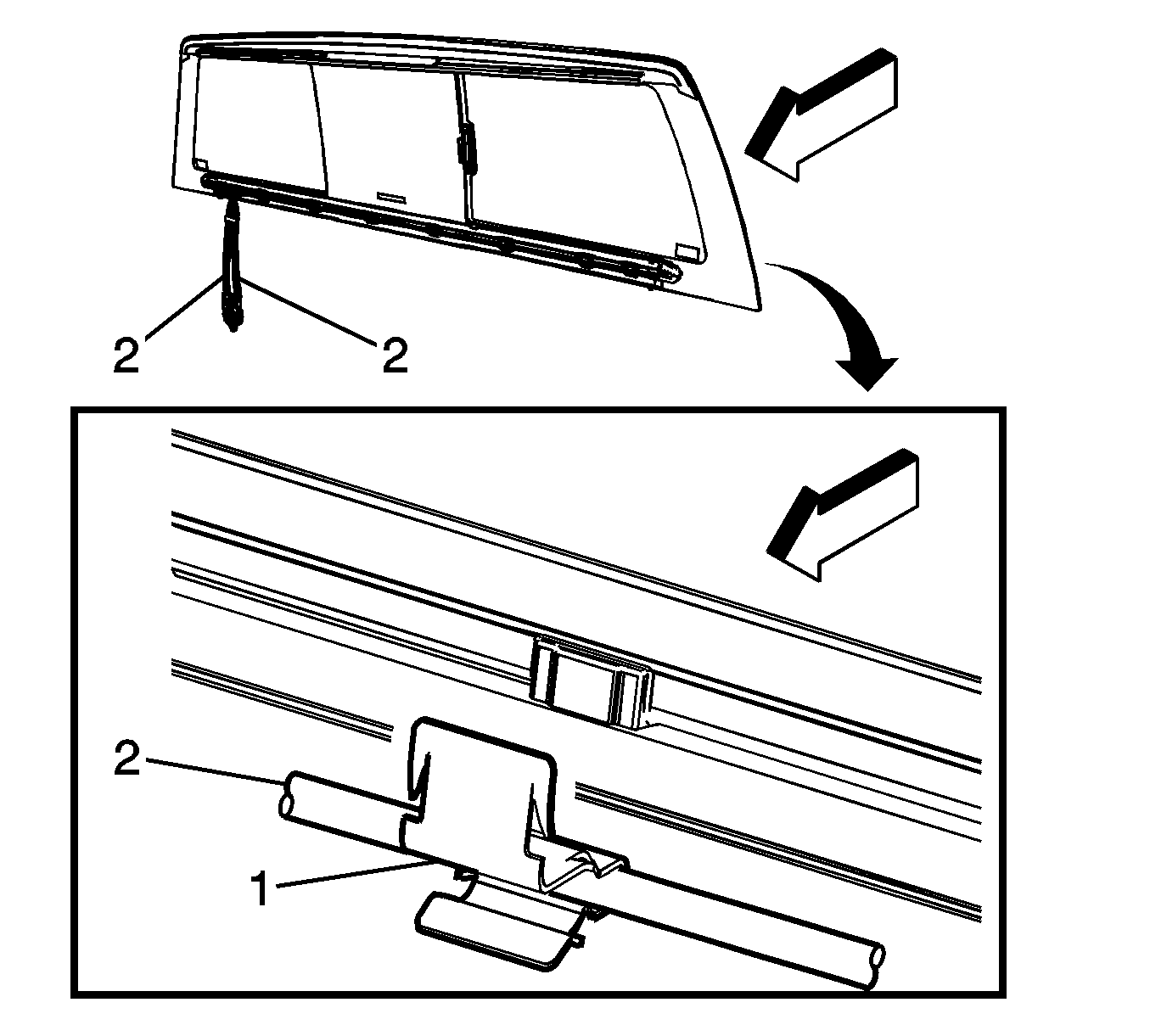 2
2
2
1