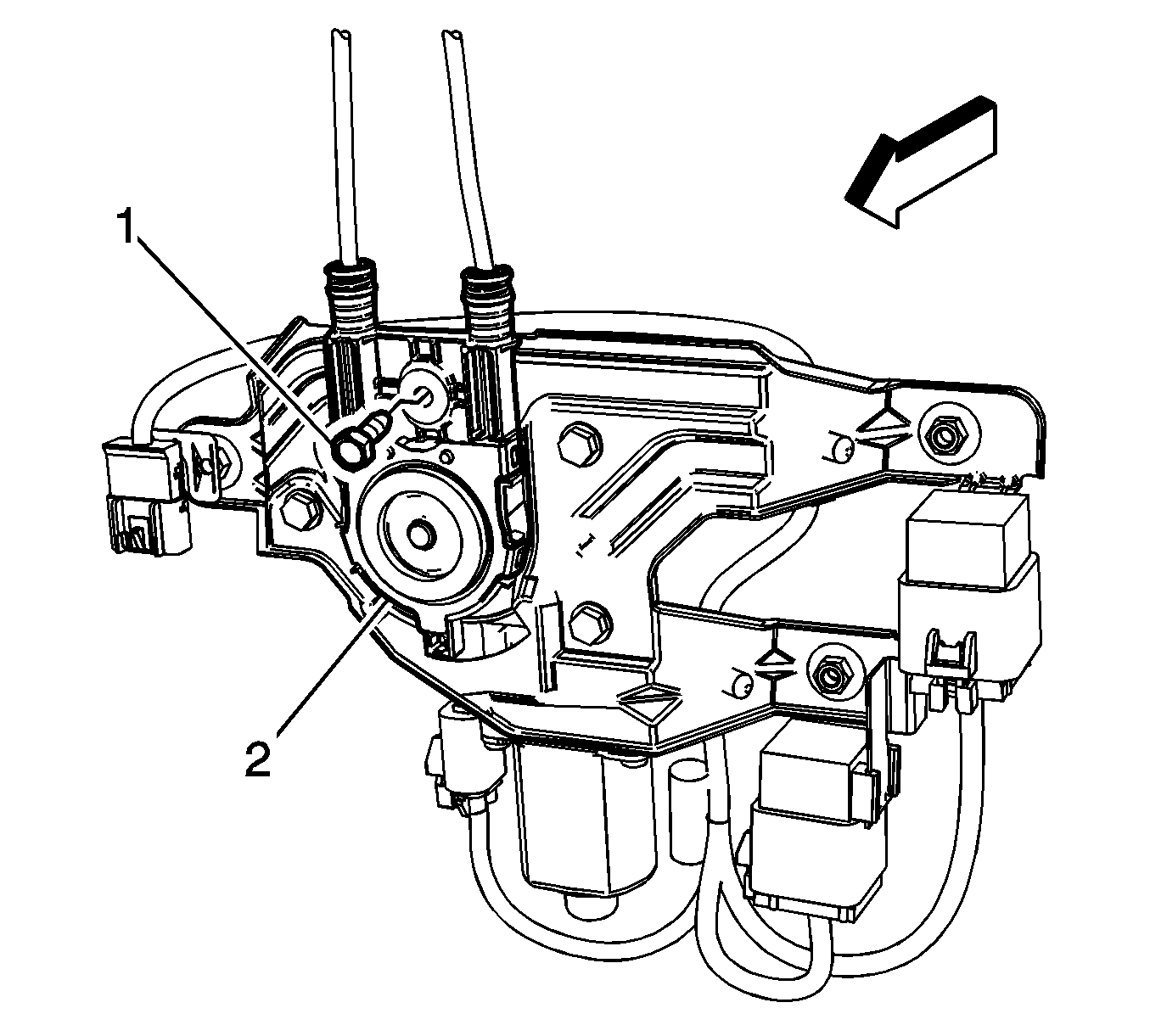 1
2