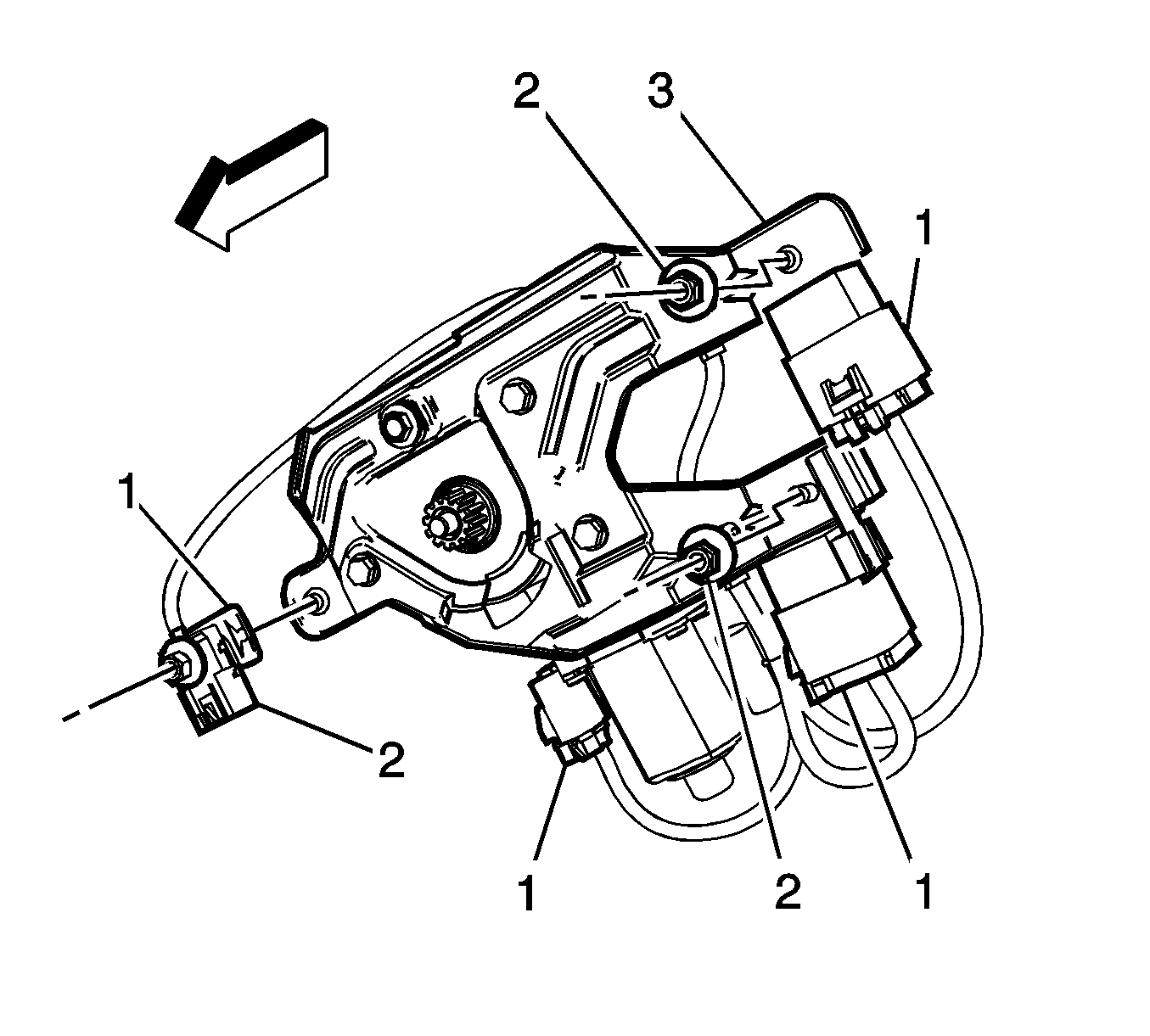 2
3
1
1
2
1
2
1