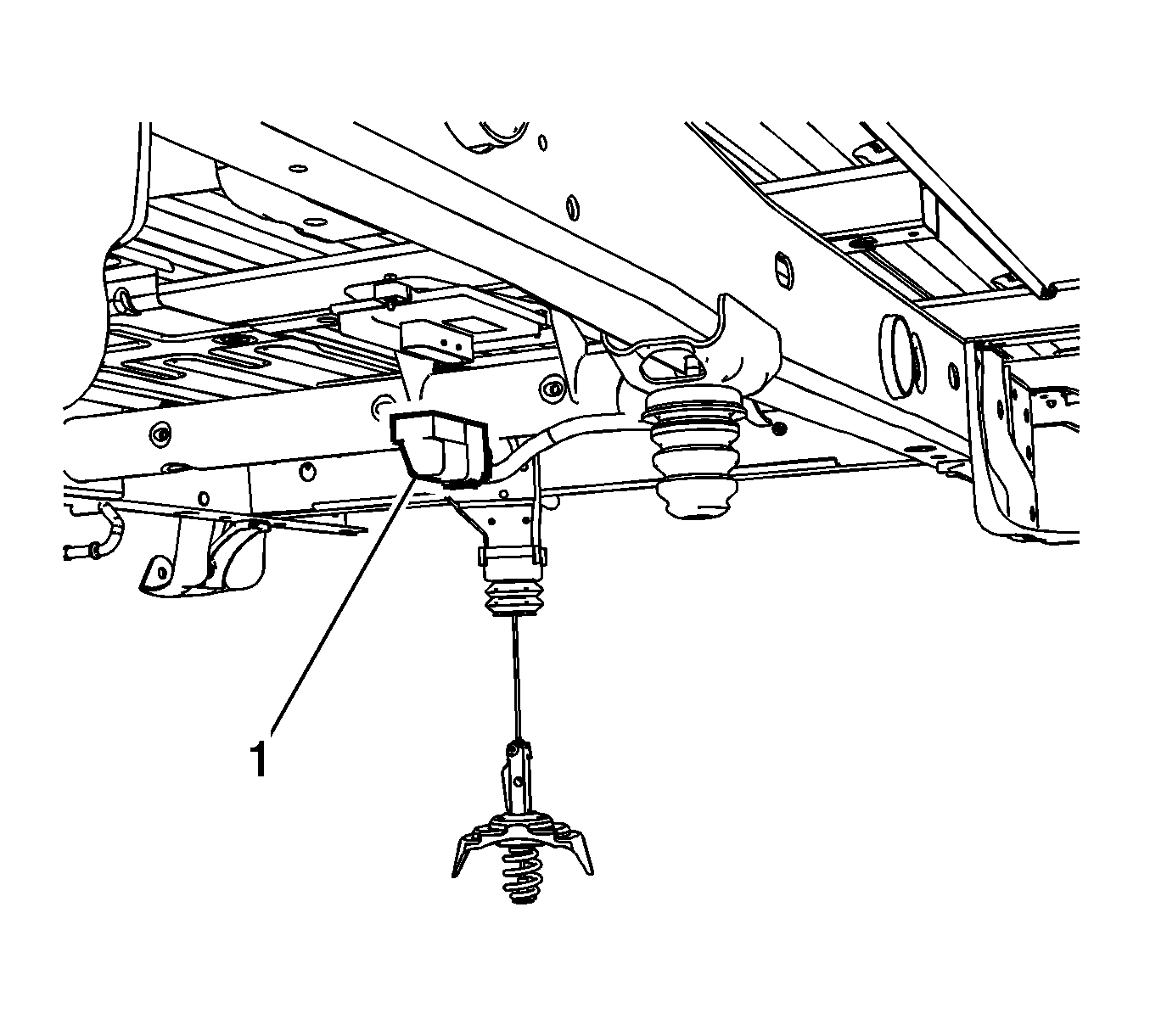 1