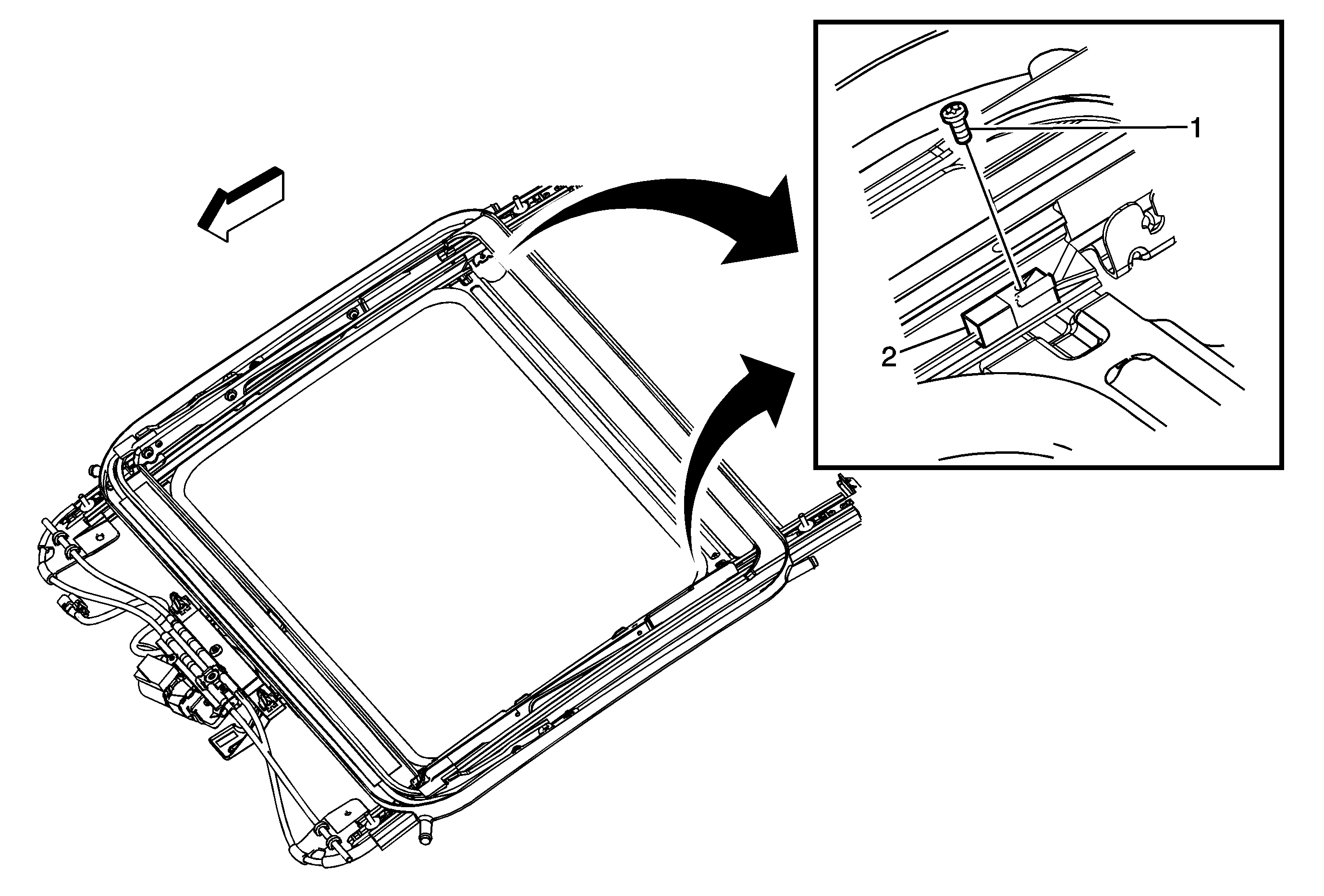 1
2