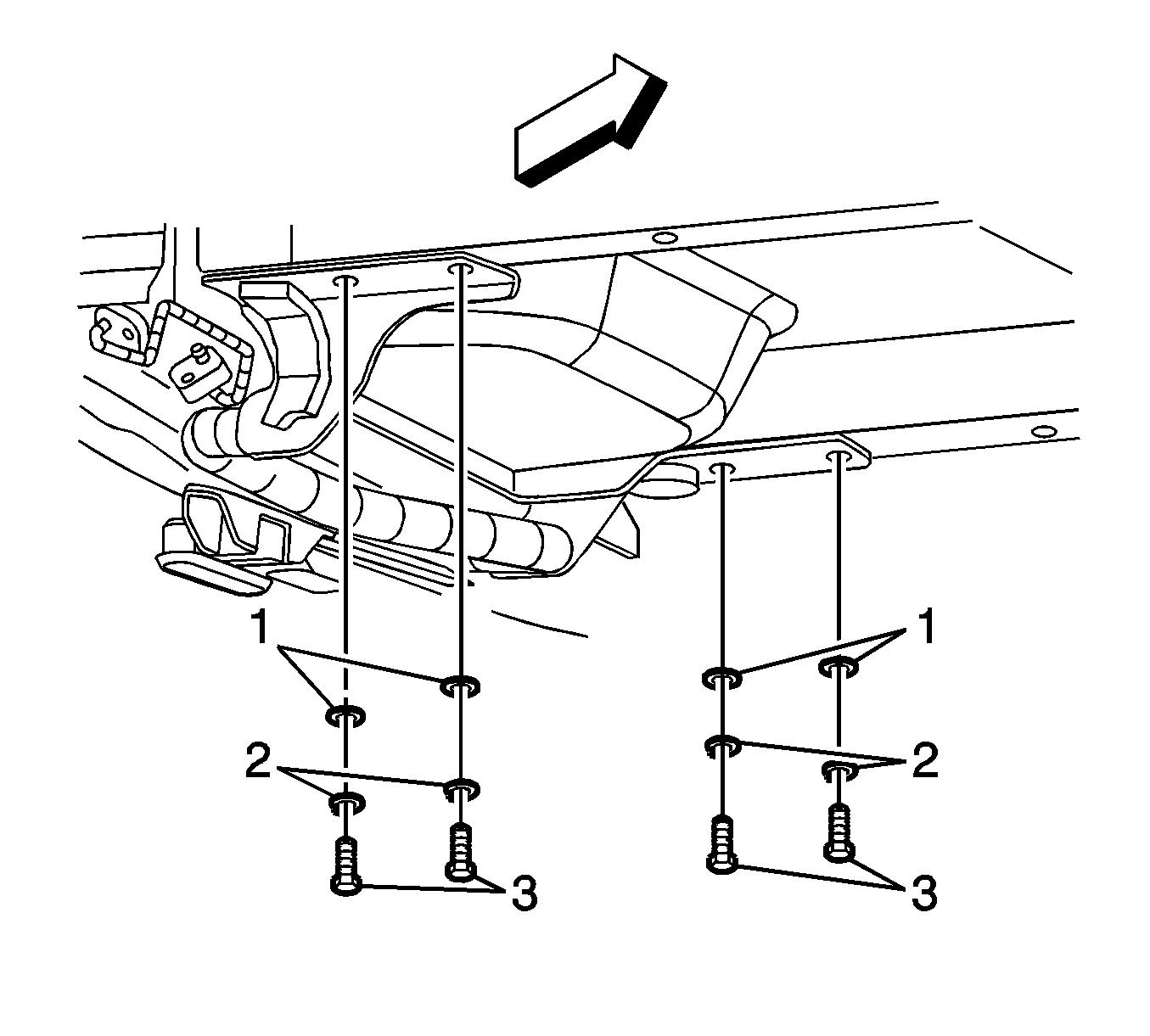 1
1
2
2
3
3