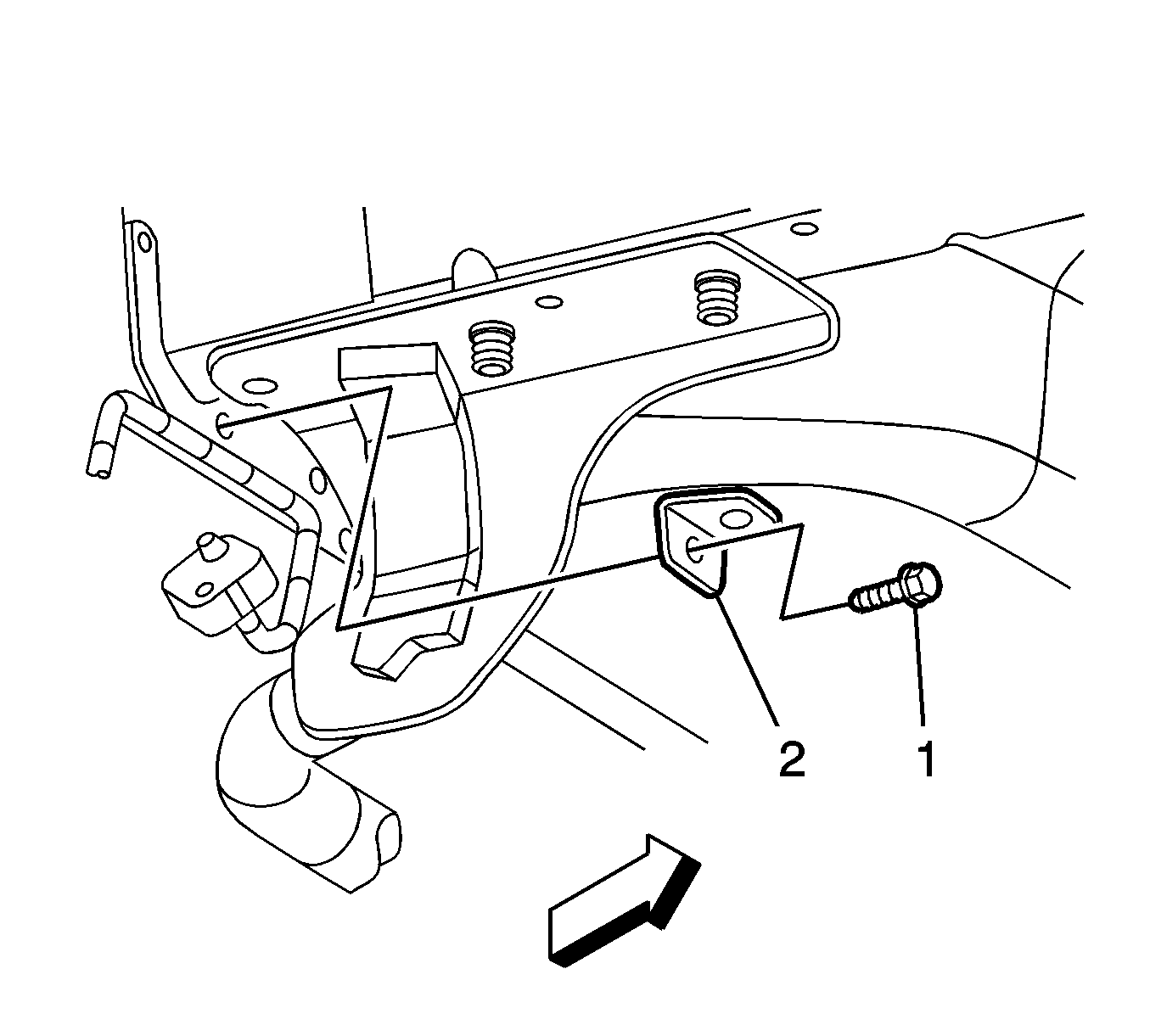 2
1