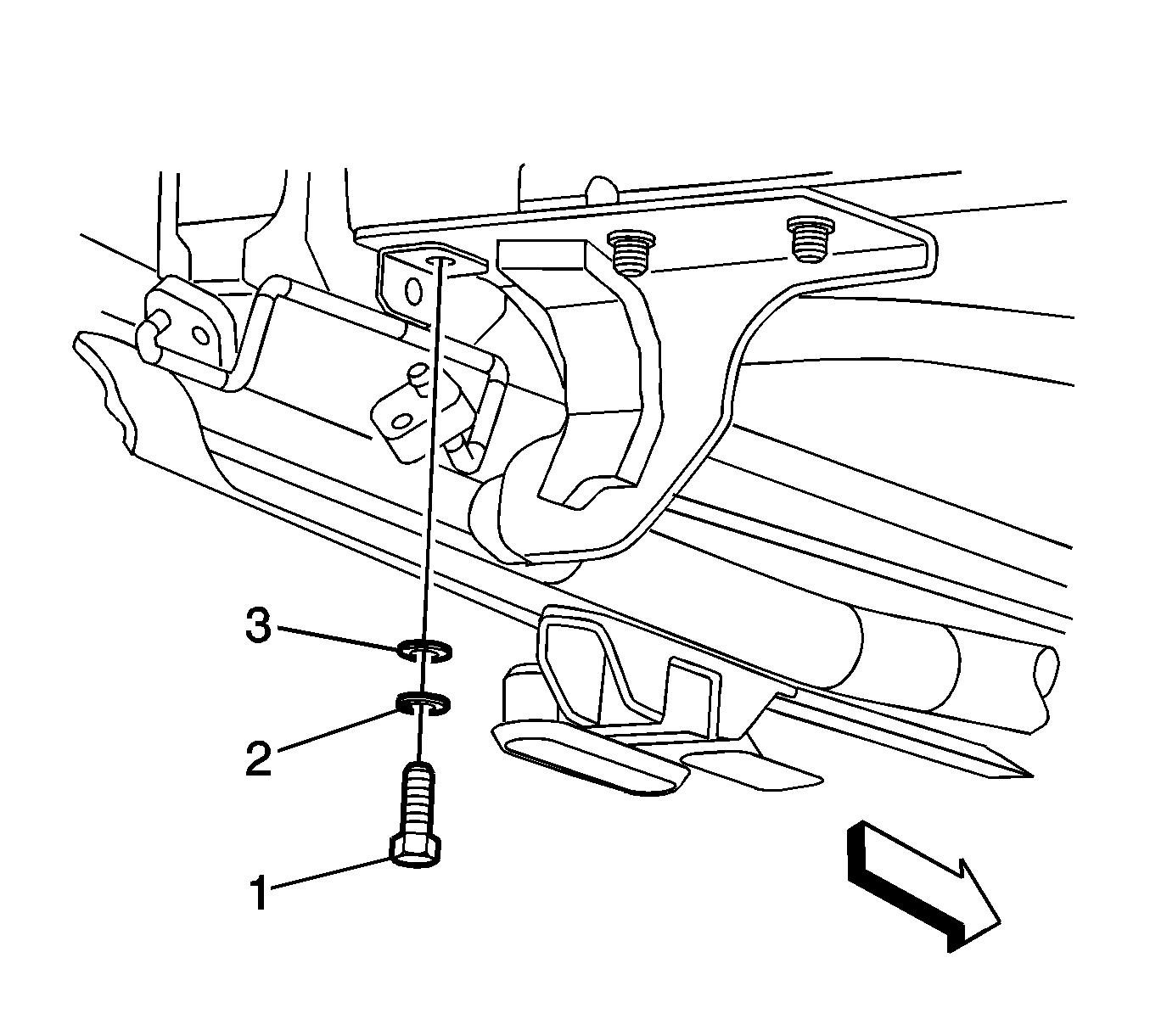 3
2
1