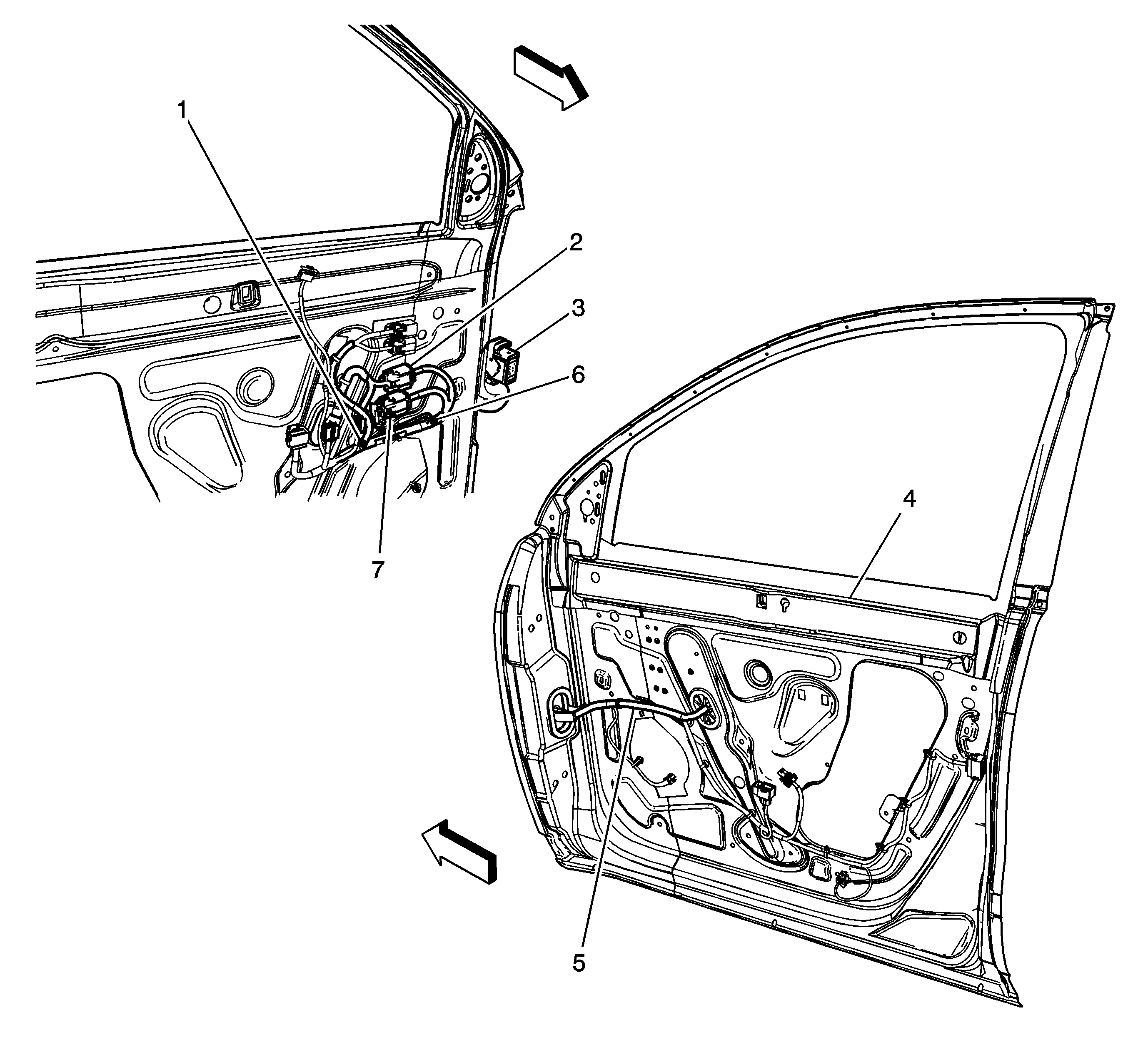 1
2
3
6
7
4
5