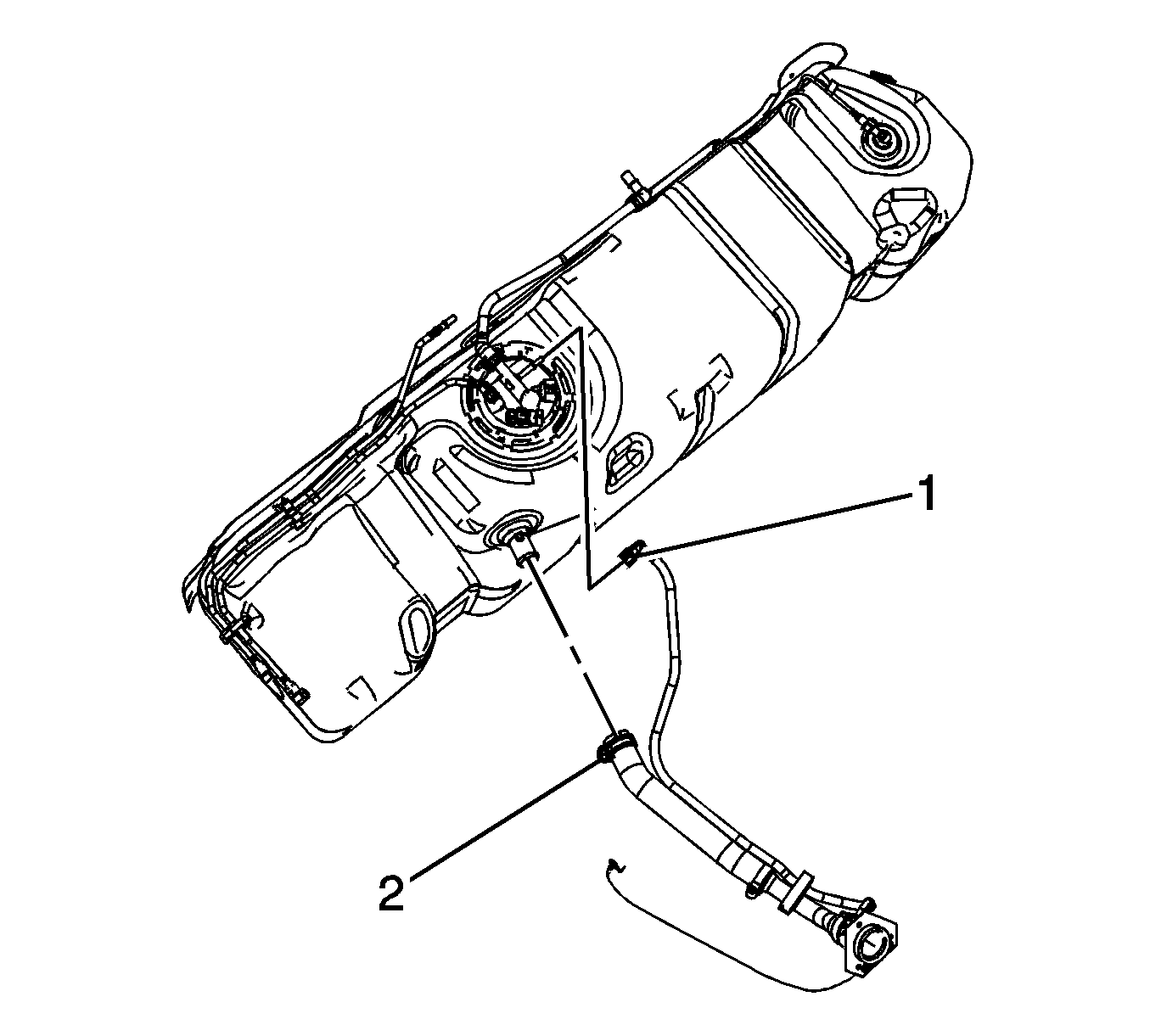 1

2