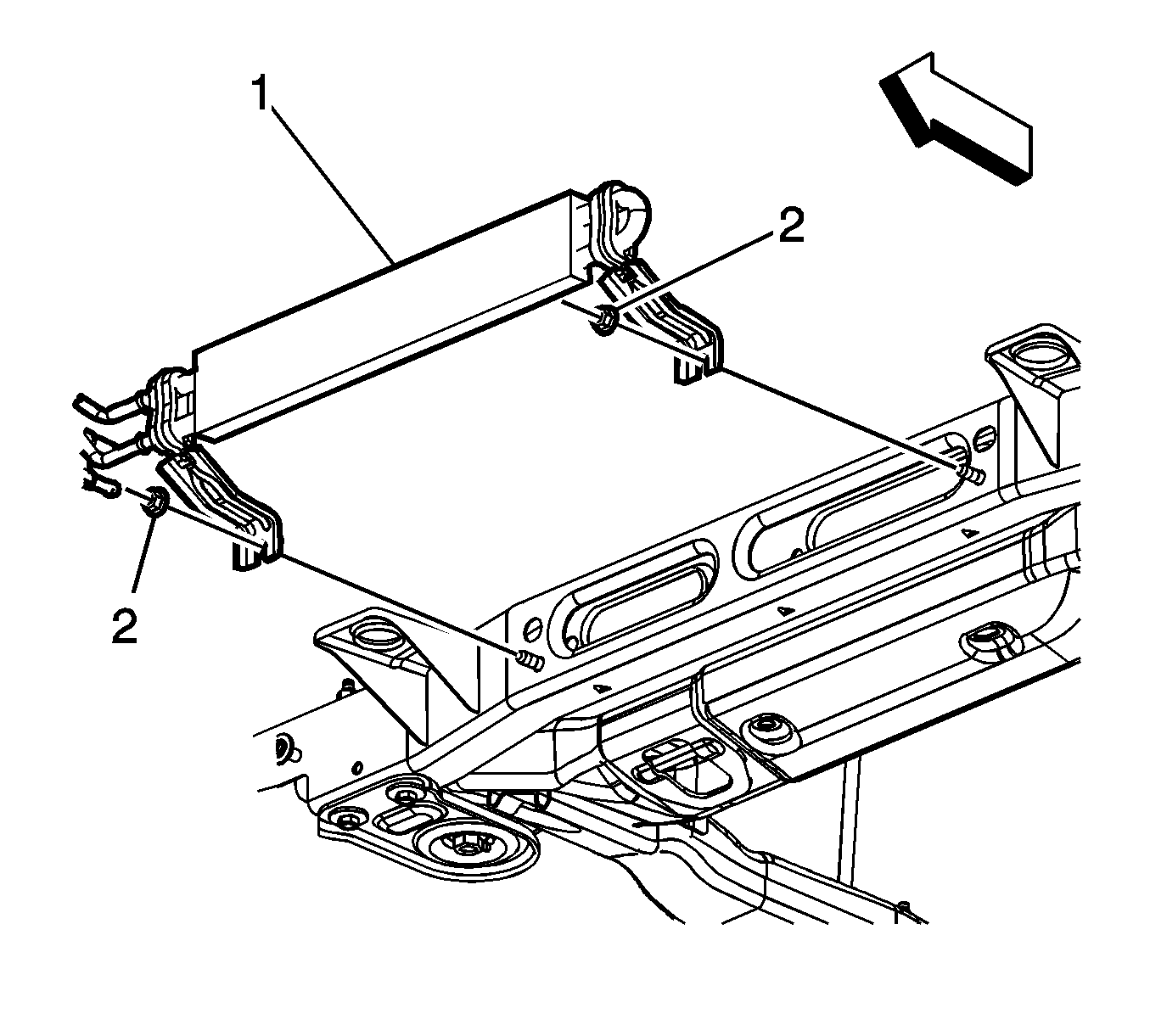 1

2

2