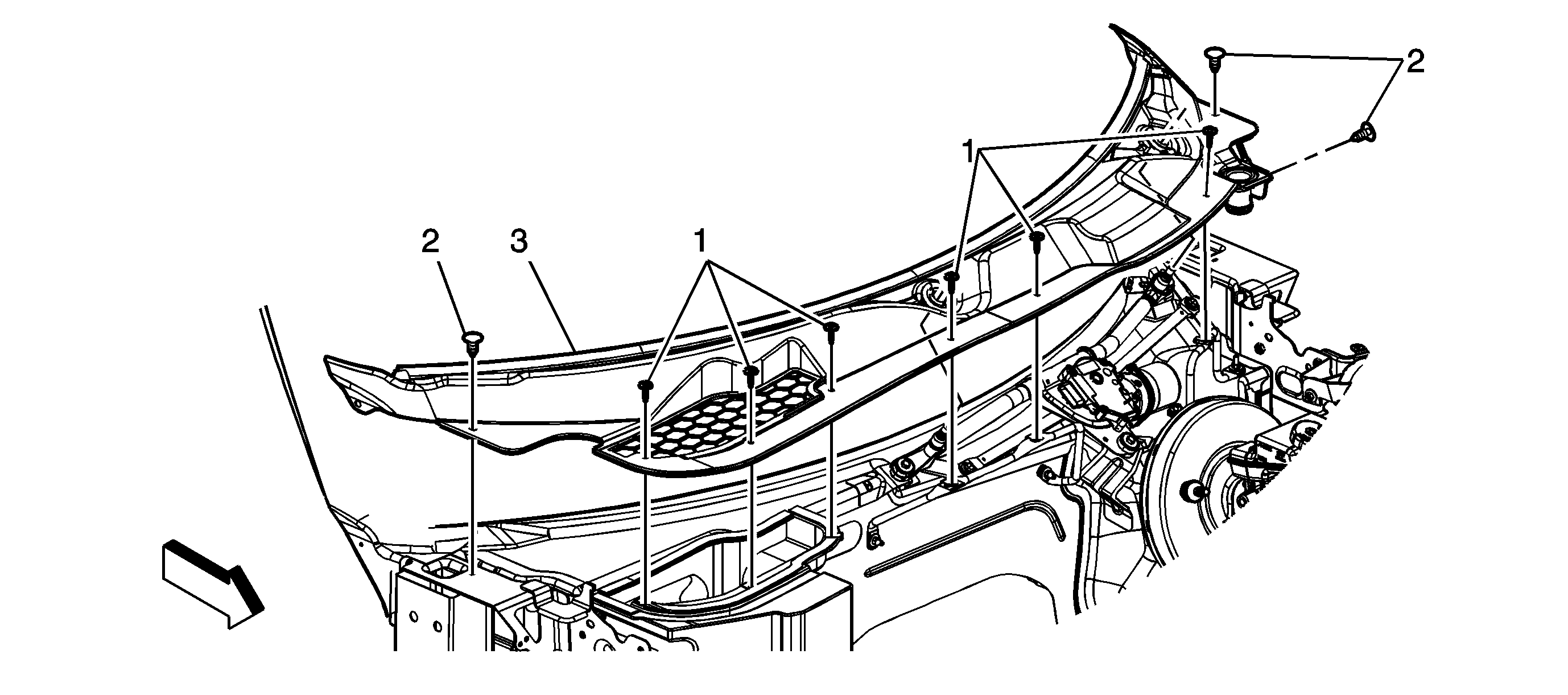 2
1
2
3
1