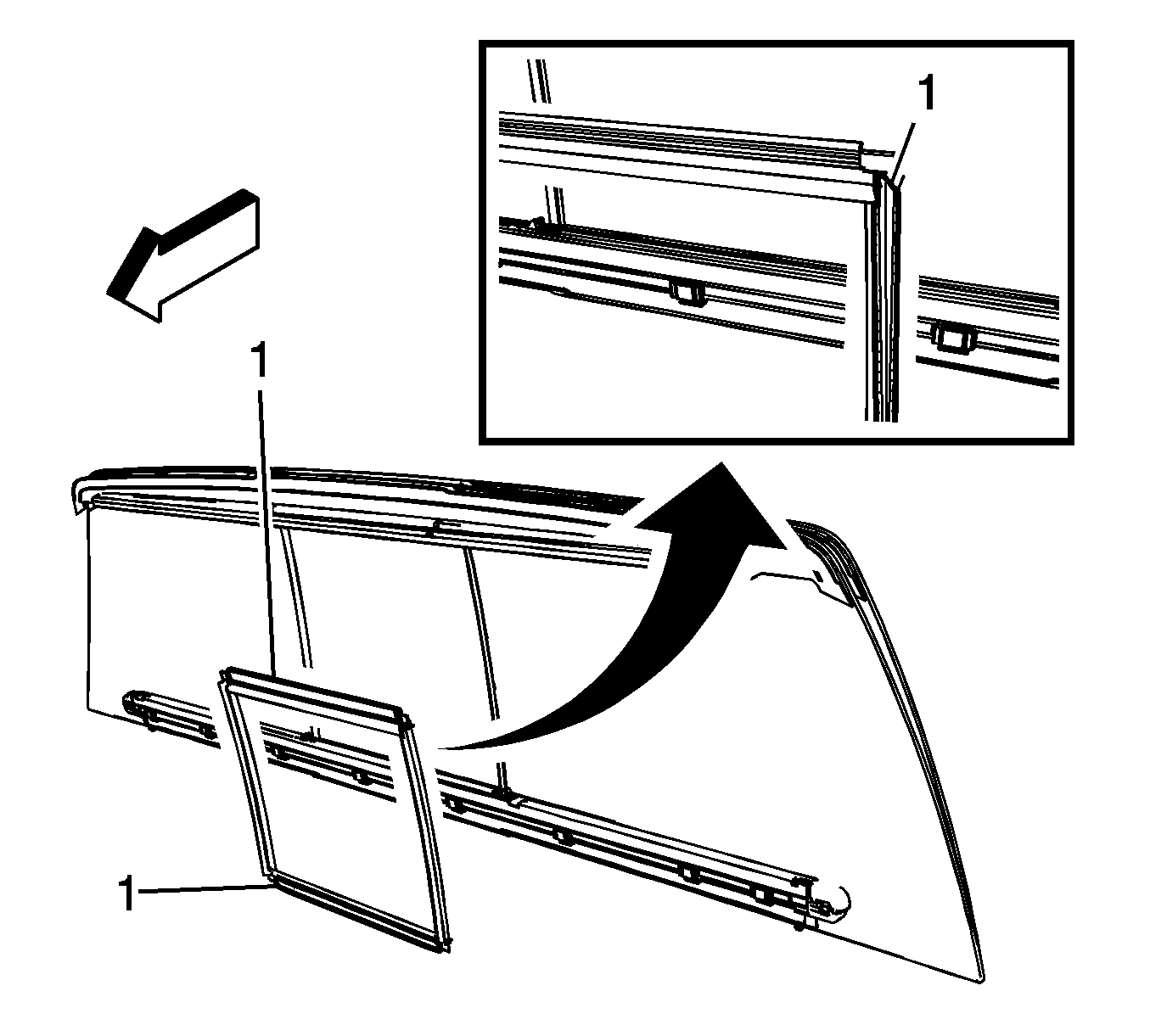 1

1

1