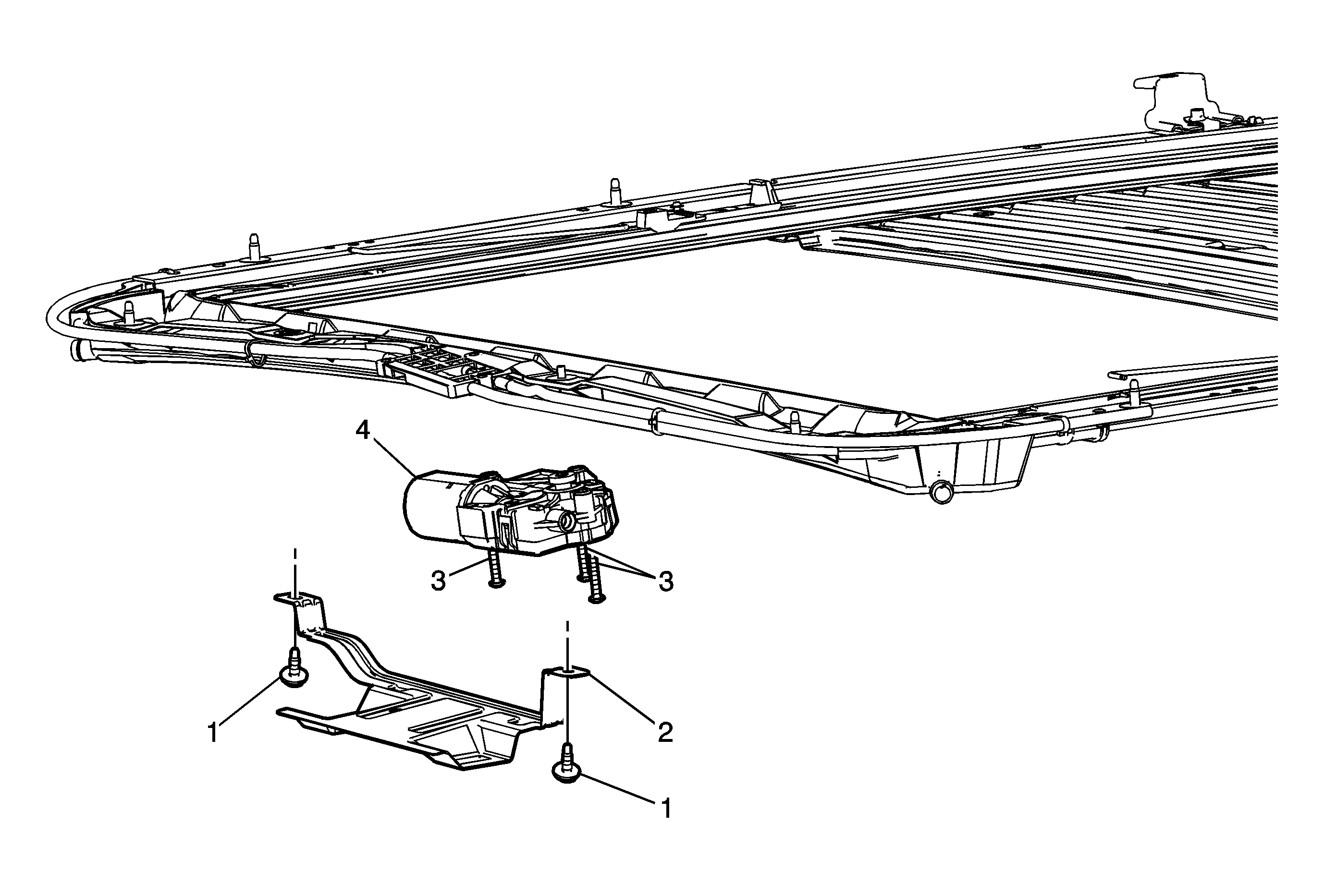 4
3
3
1
2
1