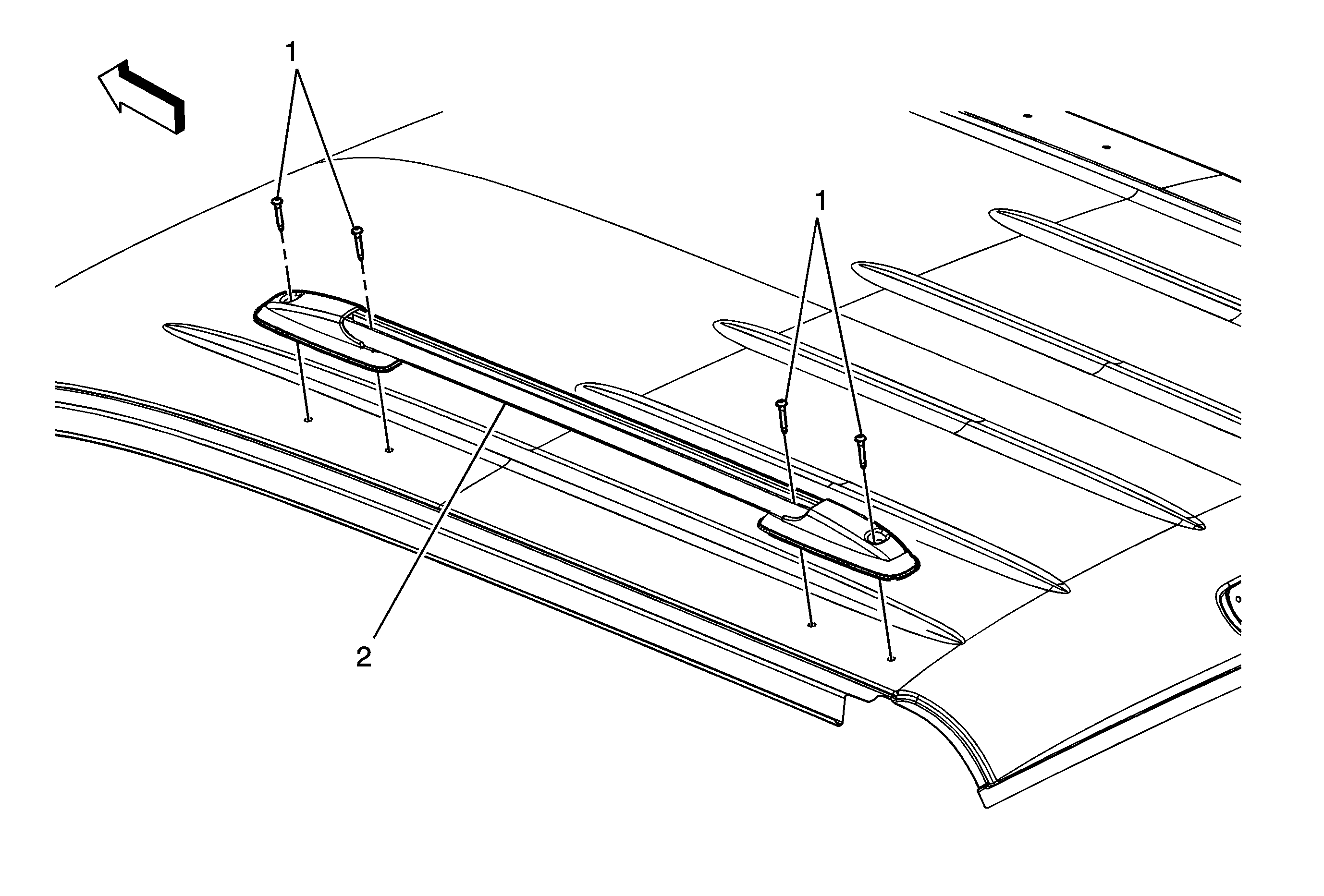 1

1

2