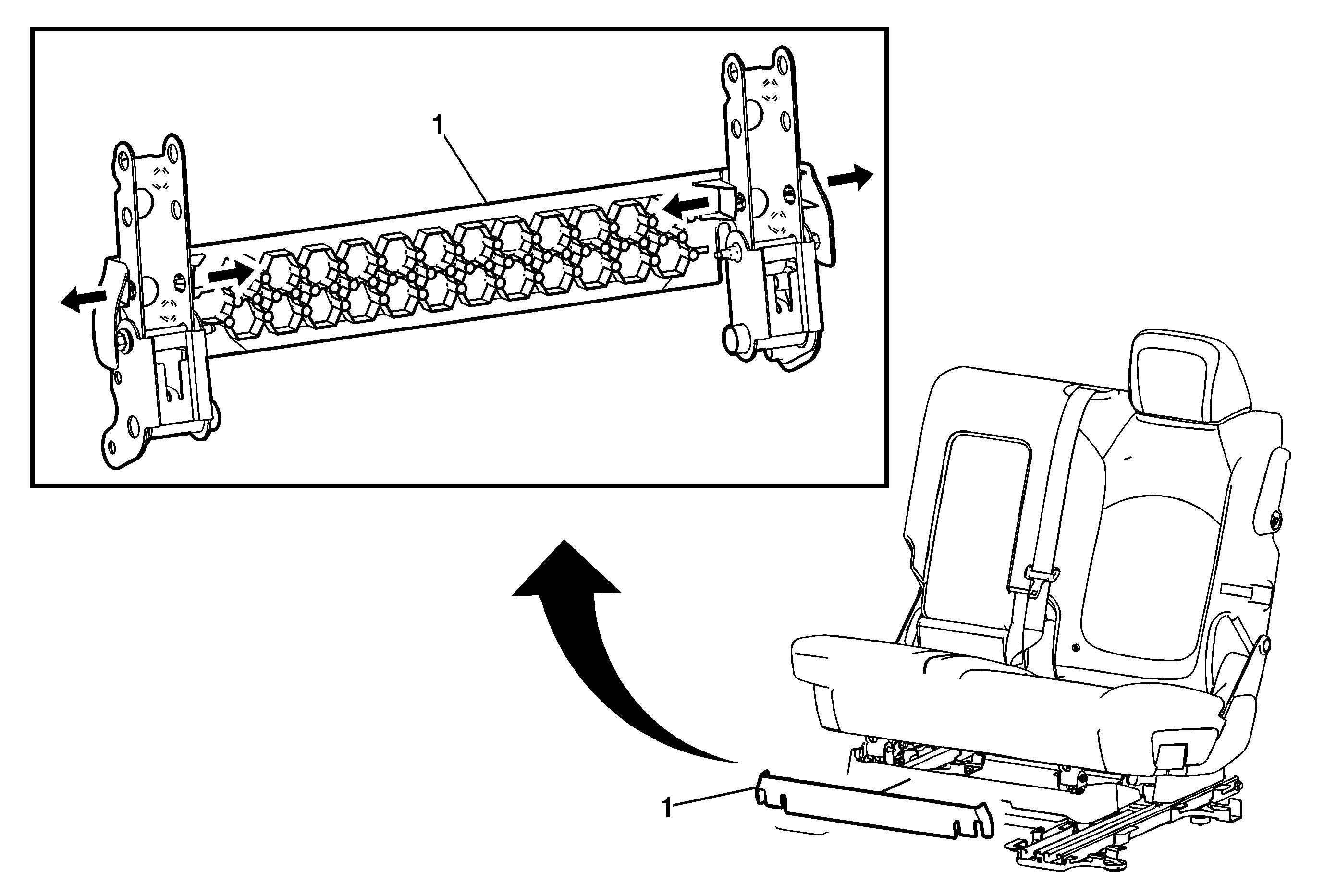 1

1