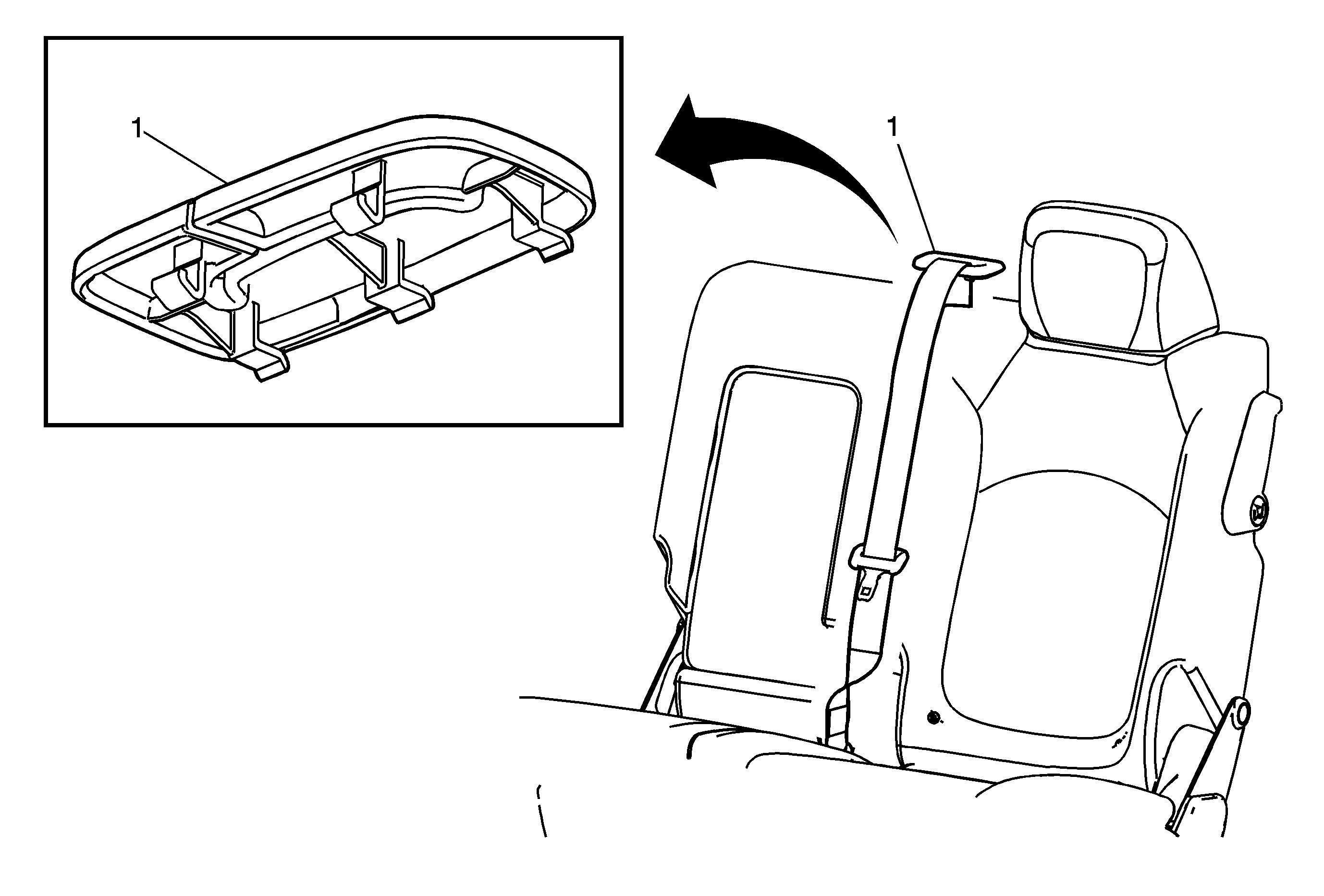 1

1