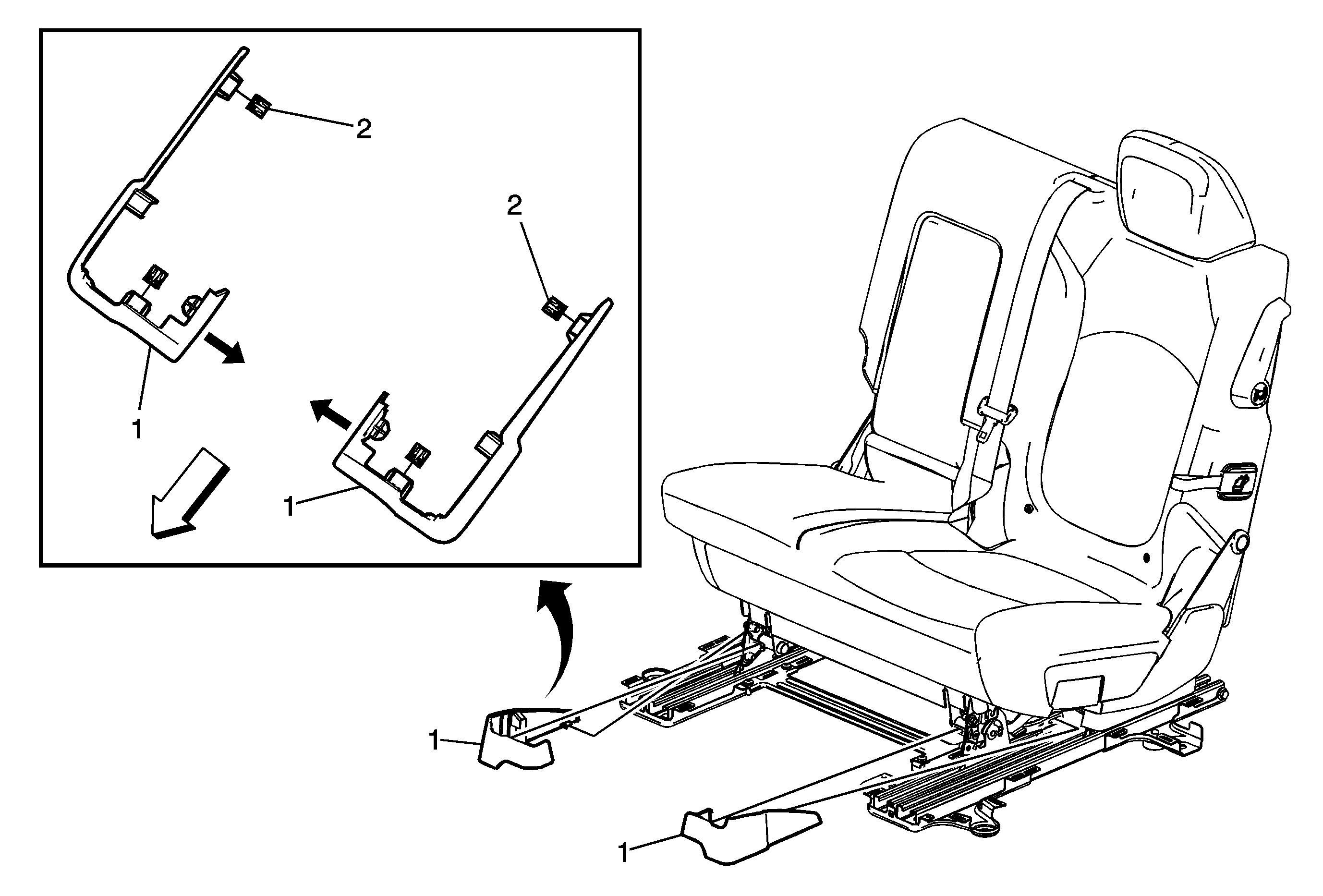 2
2
1
1
1
1