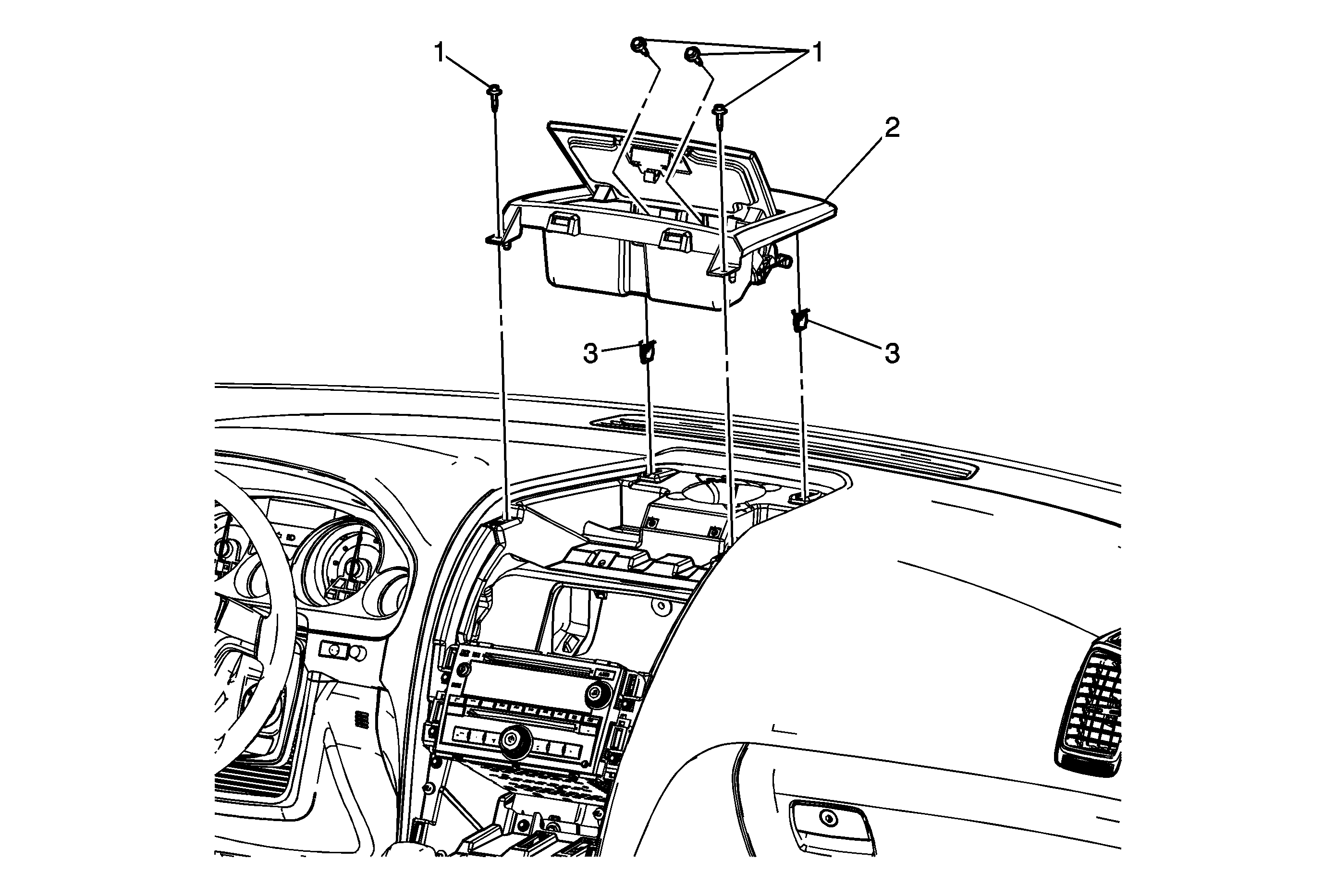 1
1
2
3
3