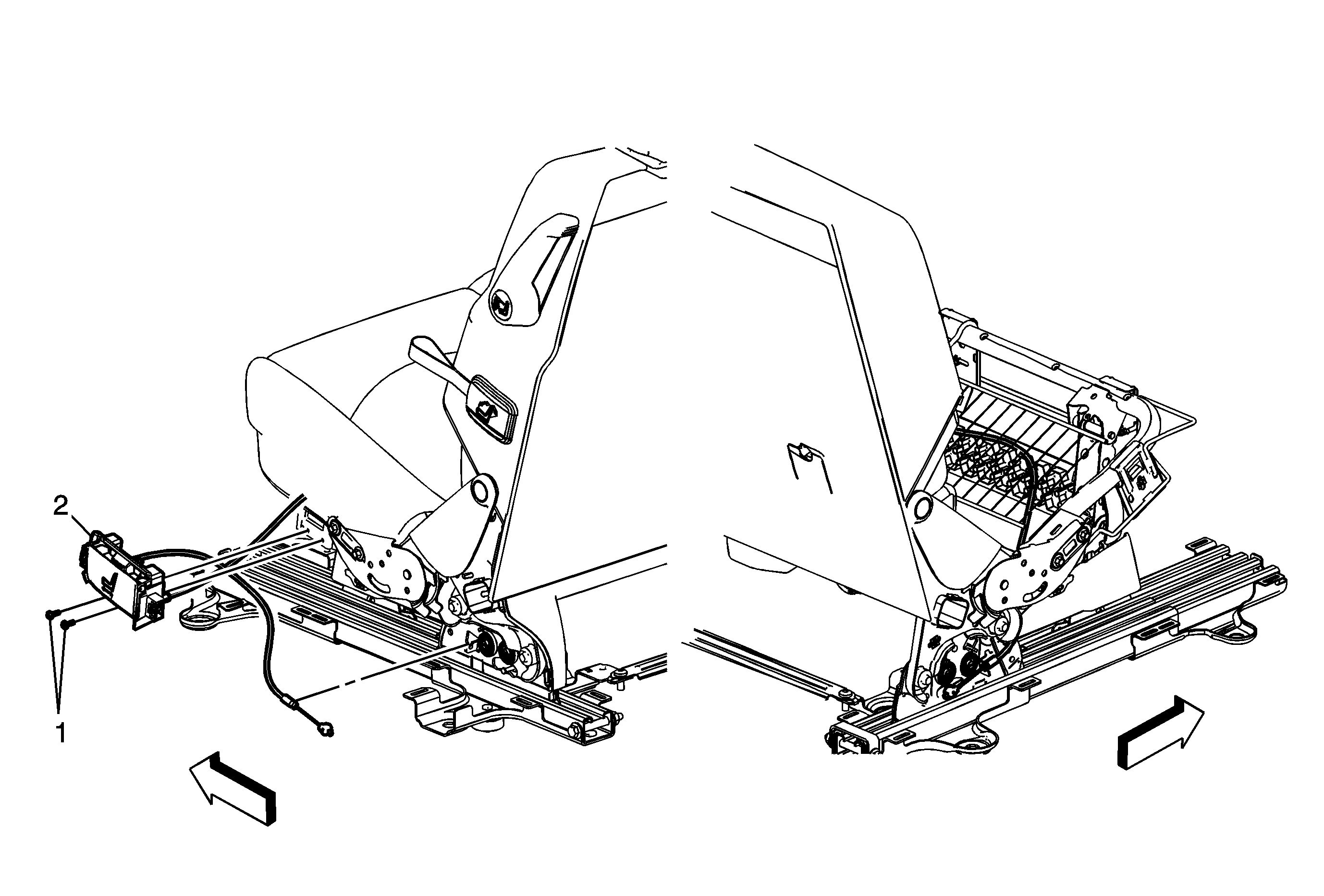 2

1