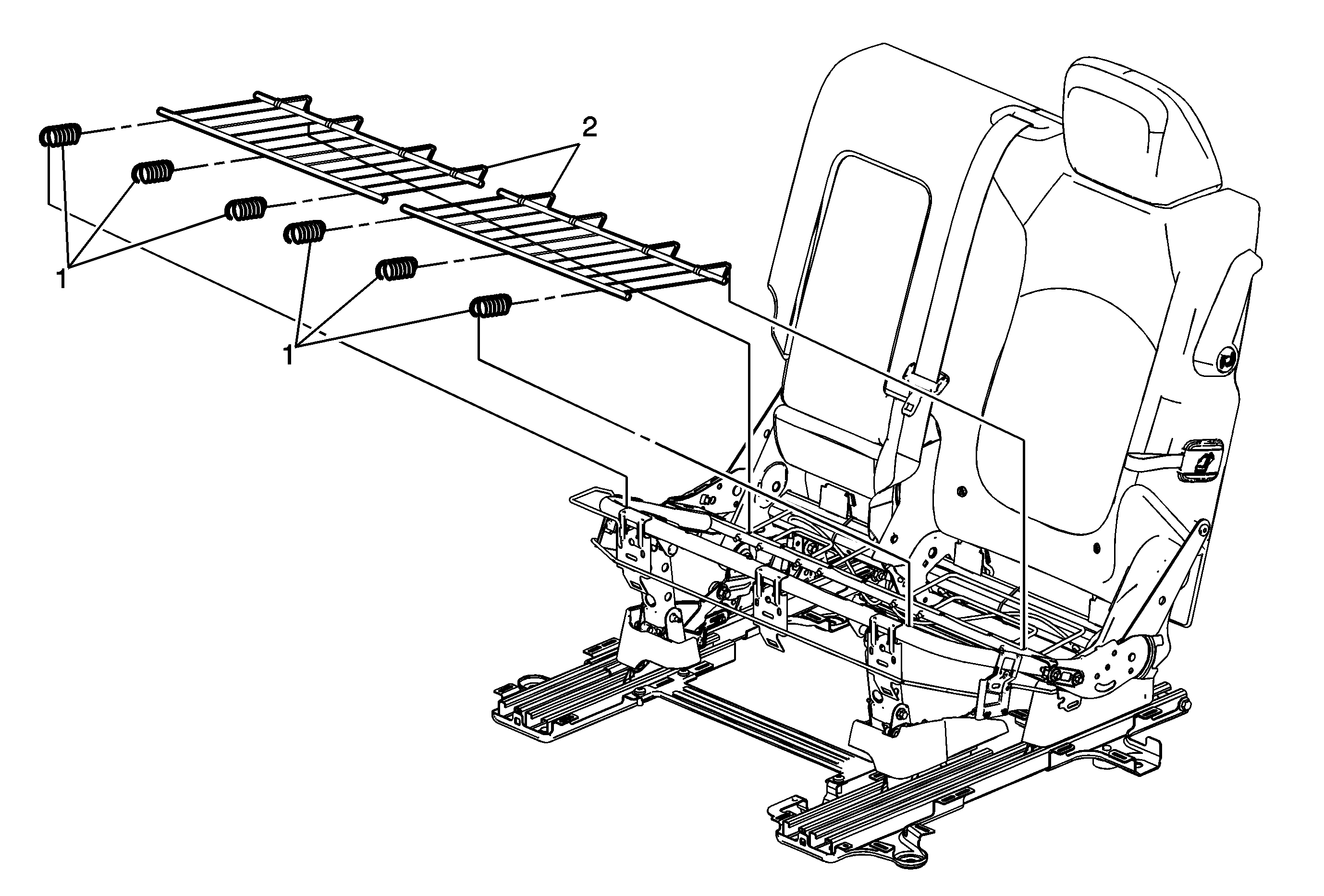 2
1
1