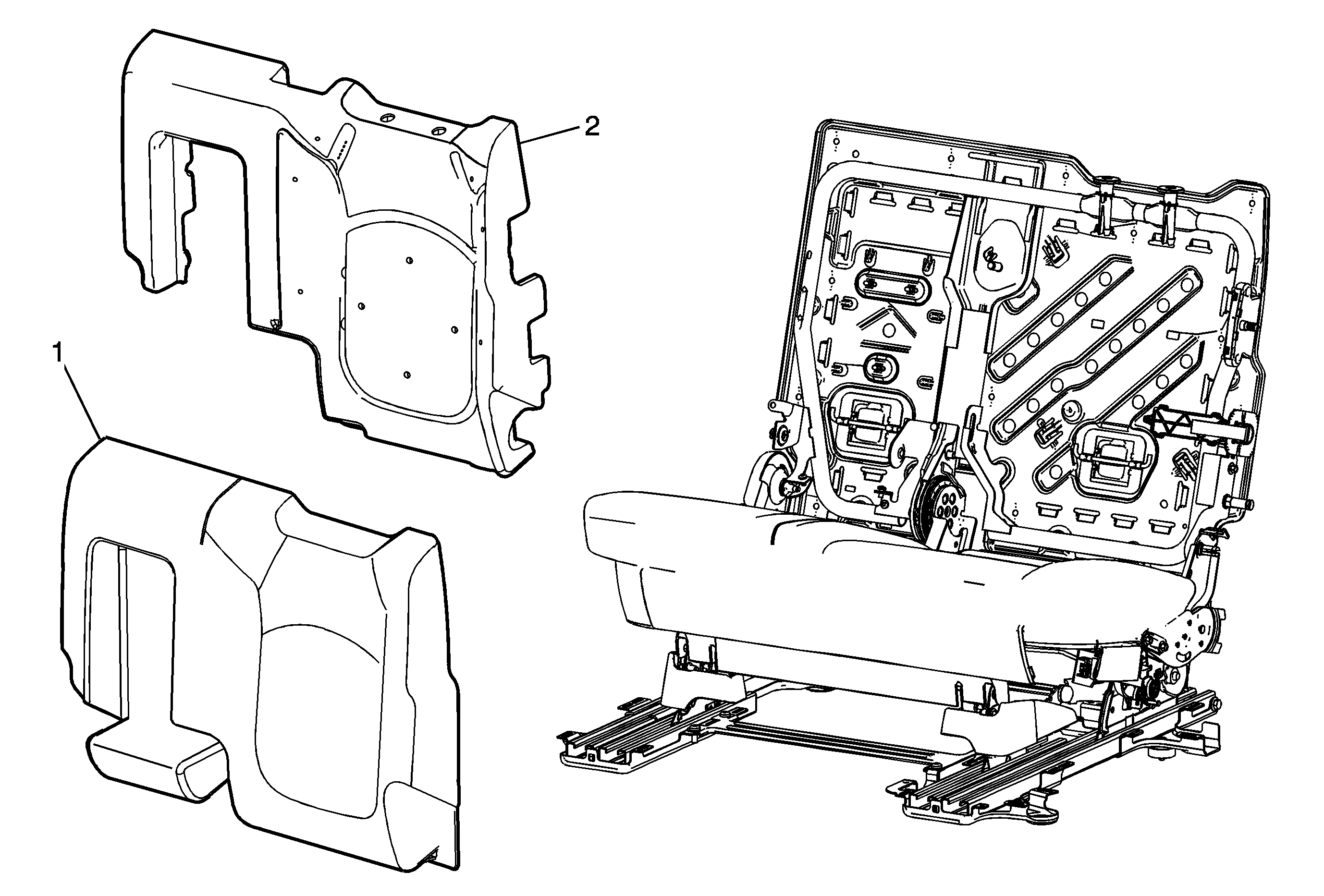 2

1