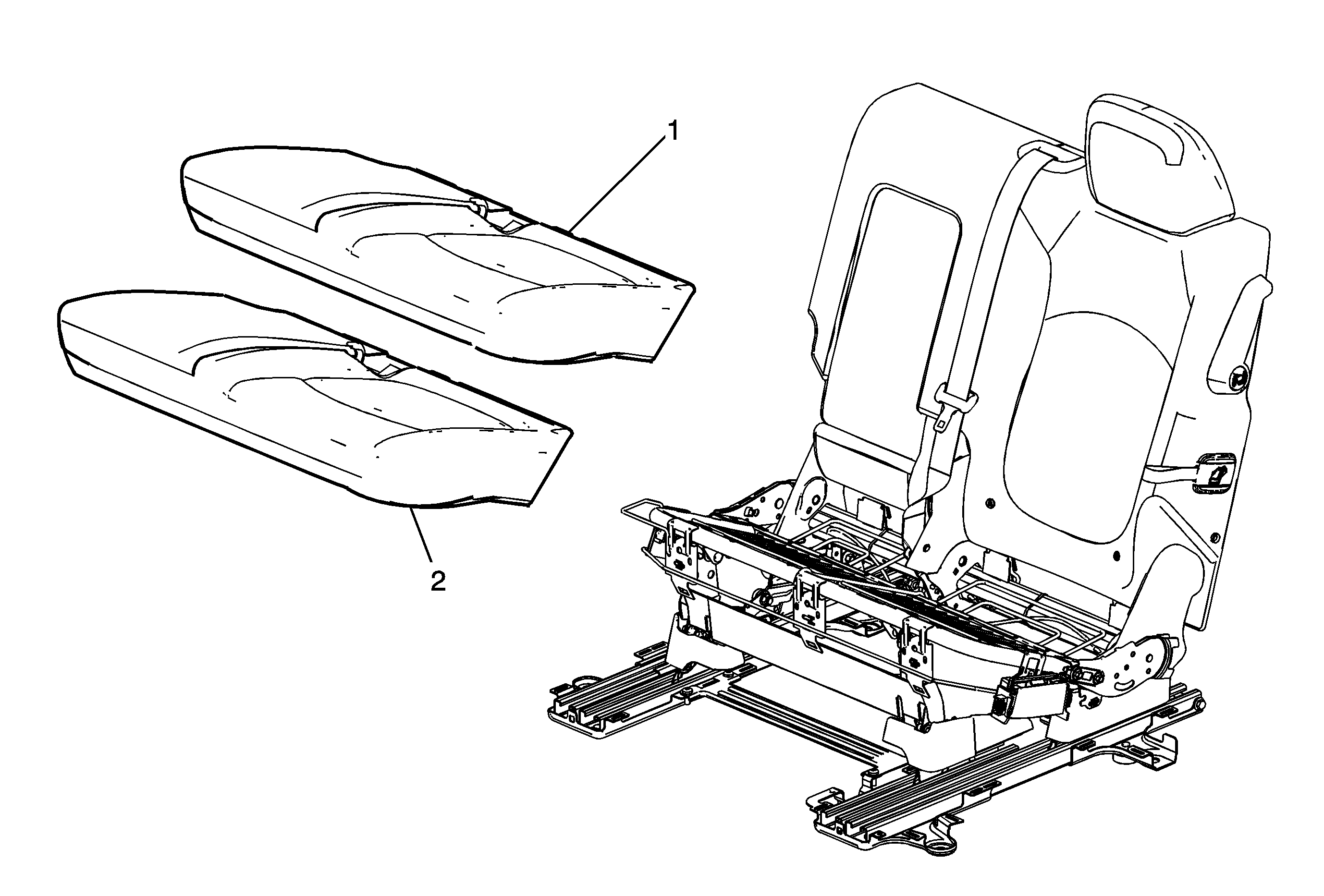 1

2