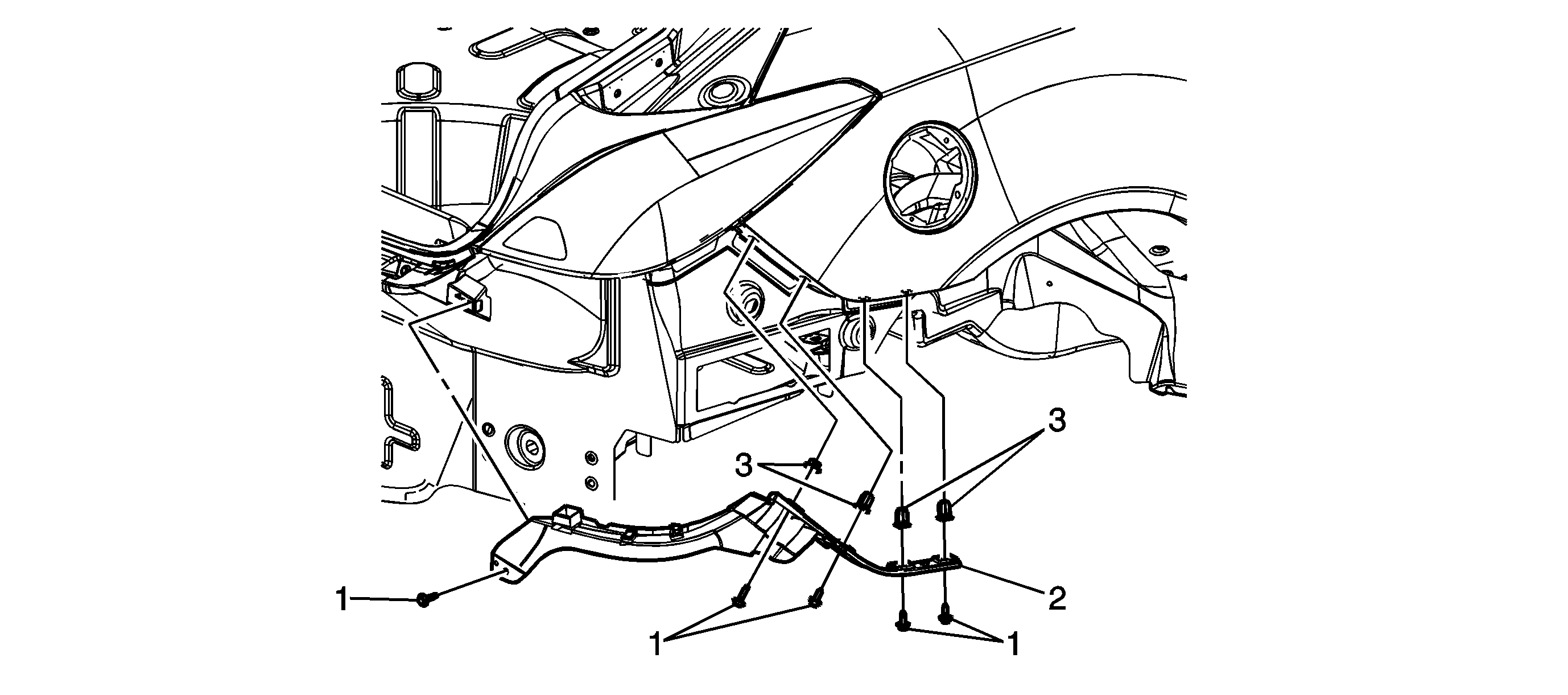 3
3
1
2
1
1