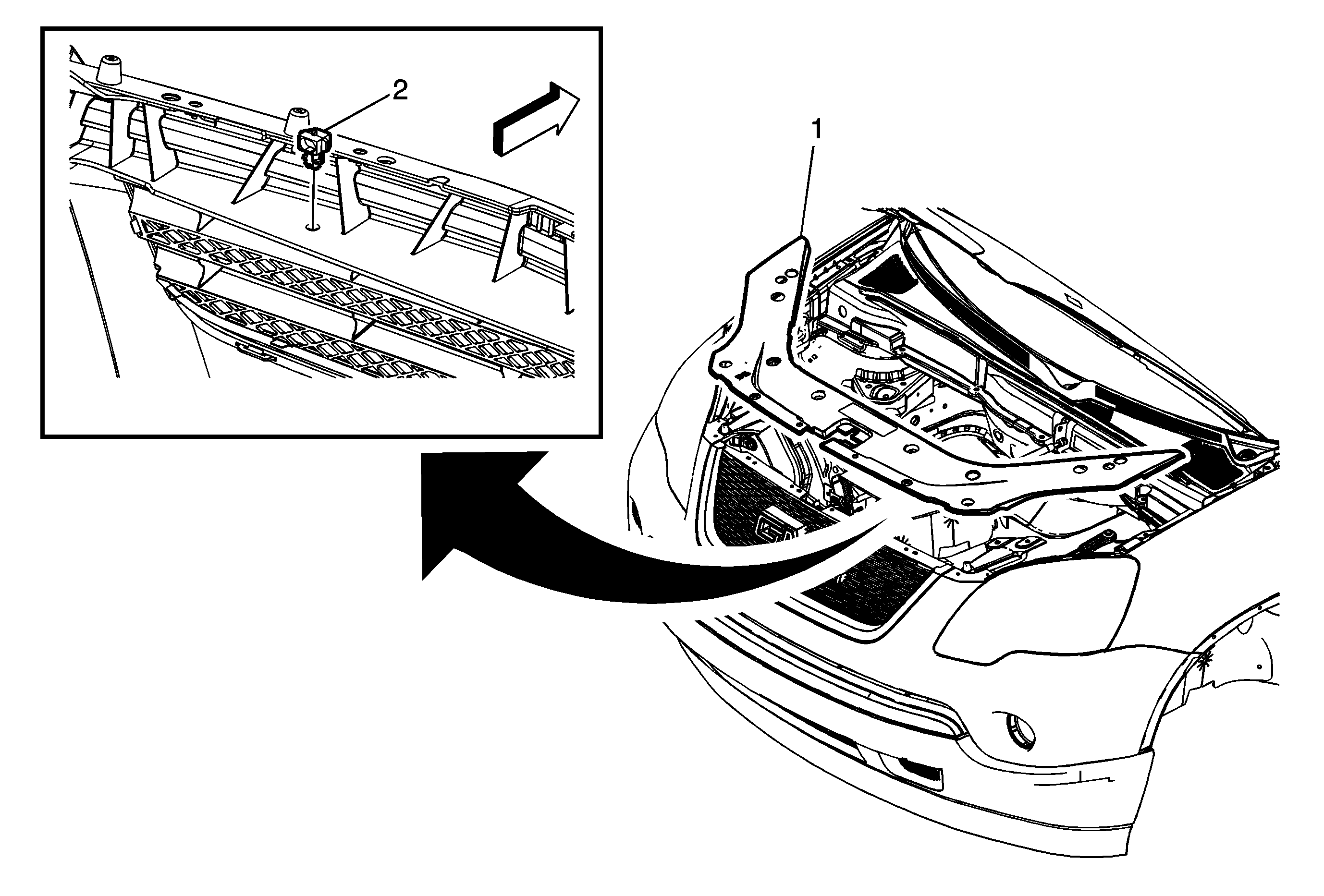 2
1