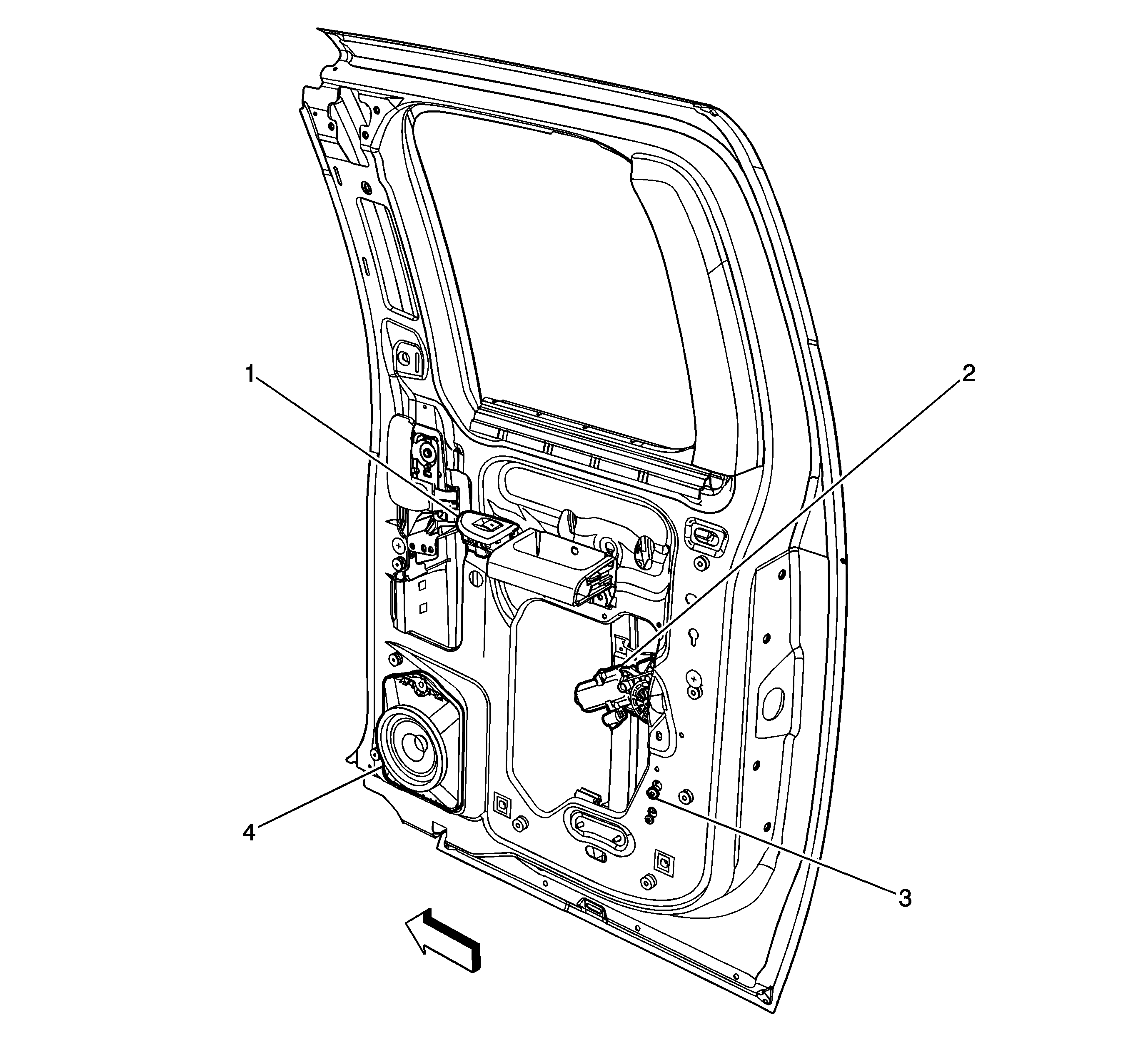 1
2
4
3