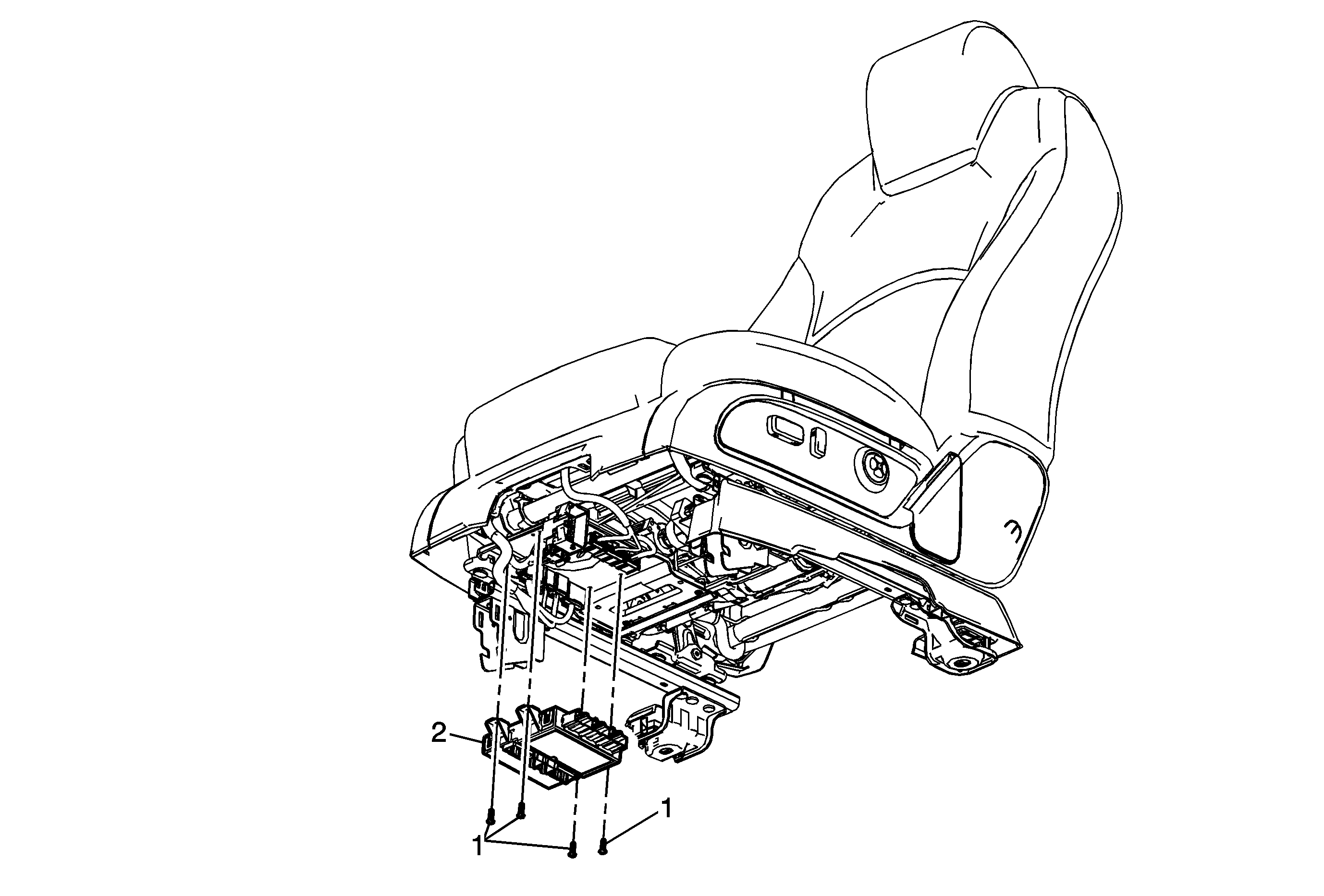 2
1
1