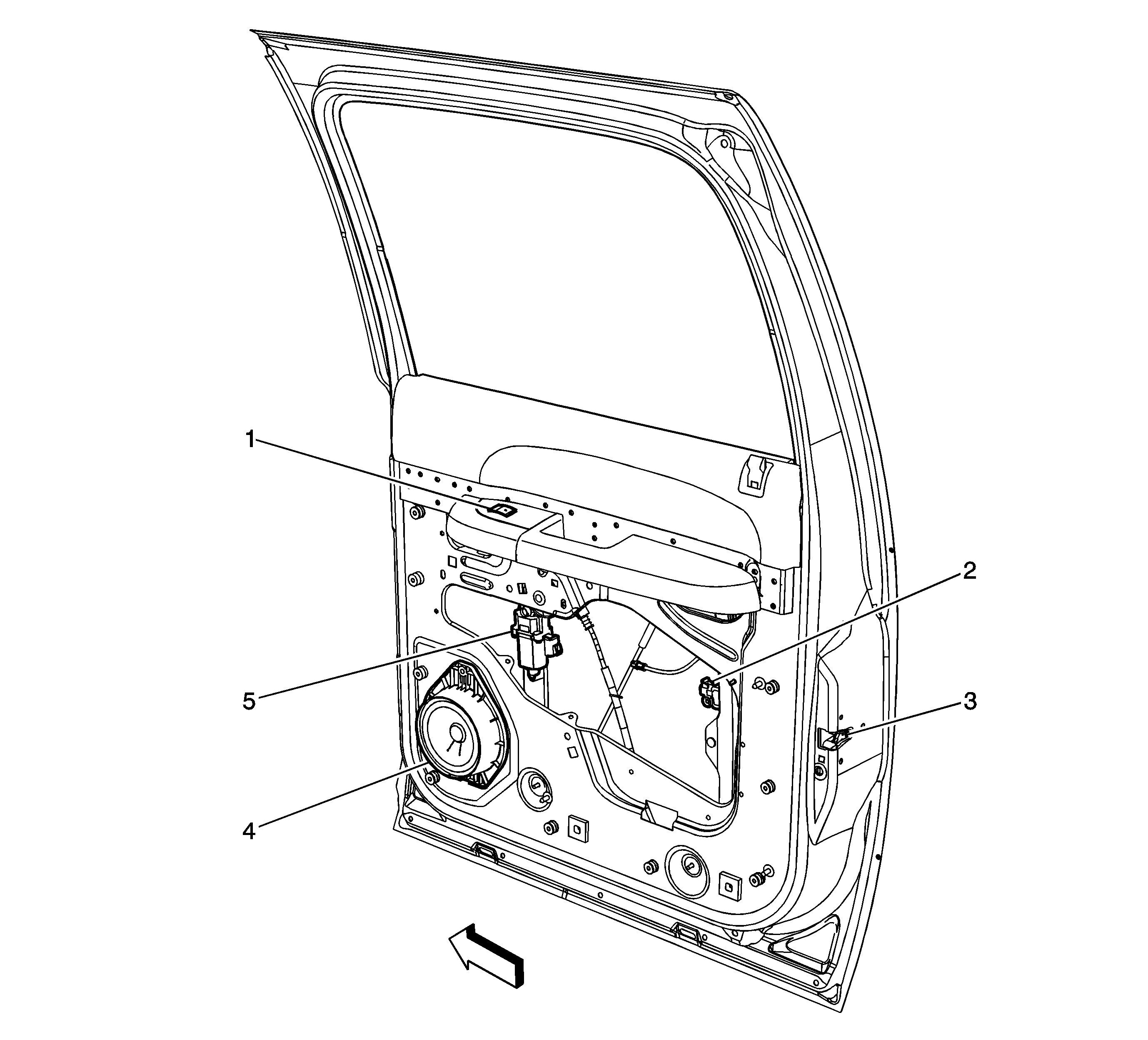 1
2
5
3
4