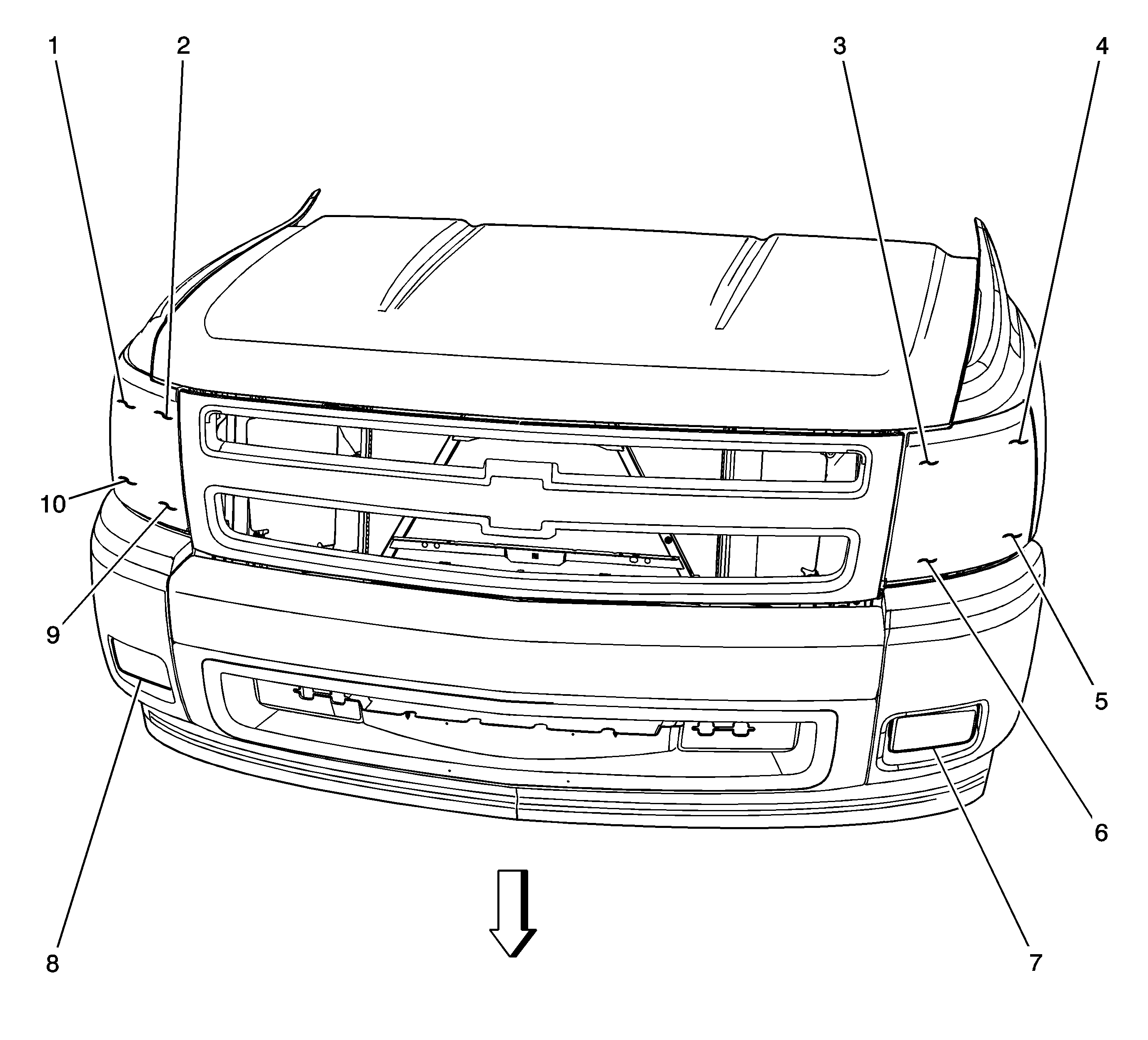 1
2
3
4
10
9
5
6
8
7