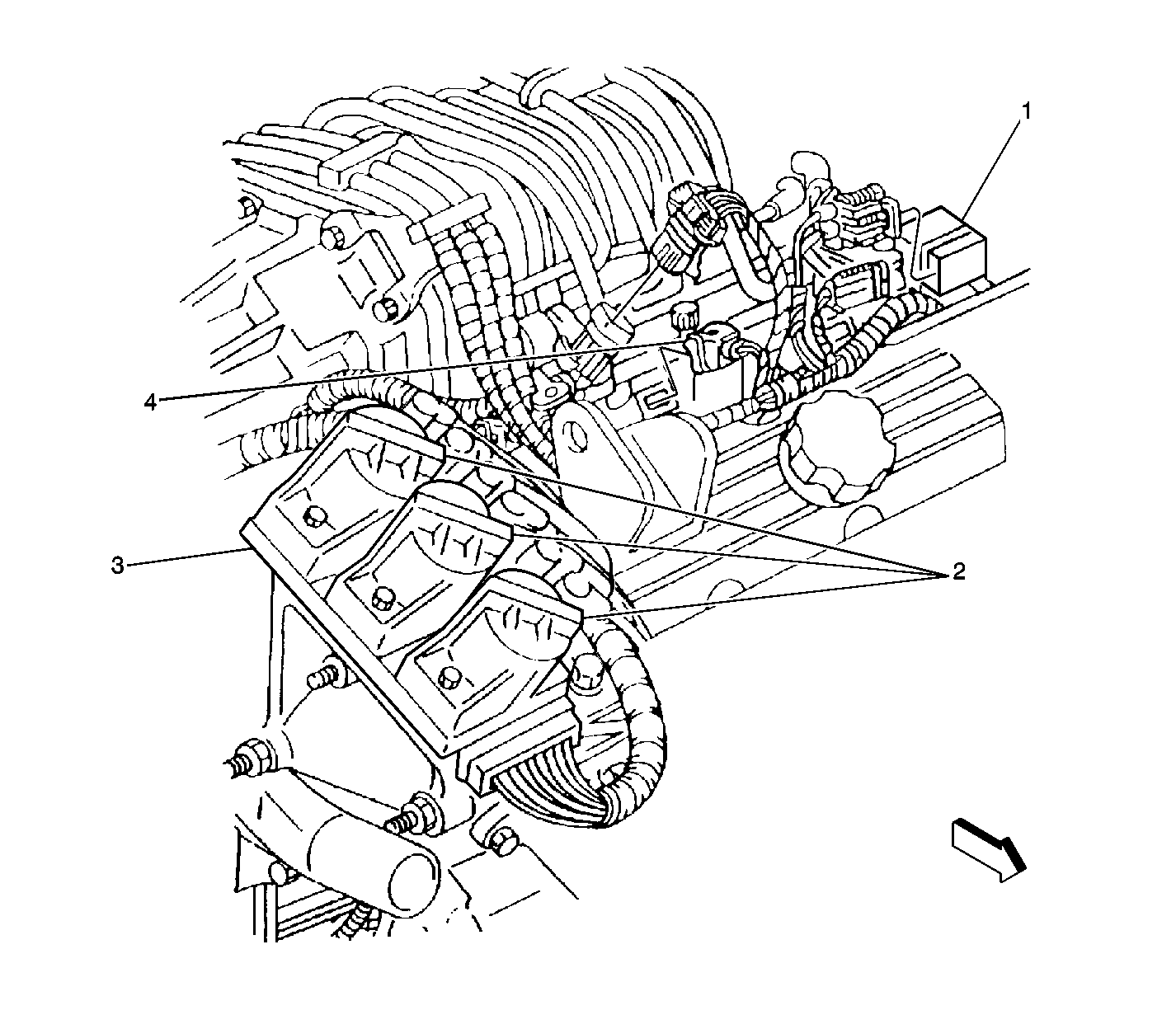 1
4
3
2