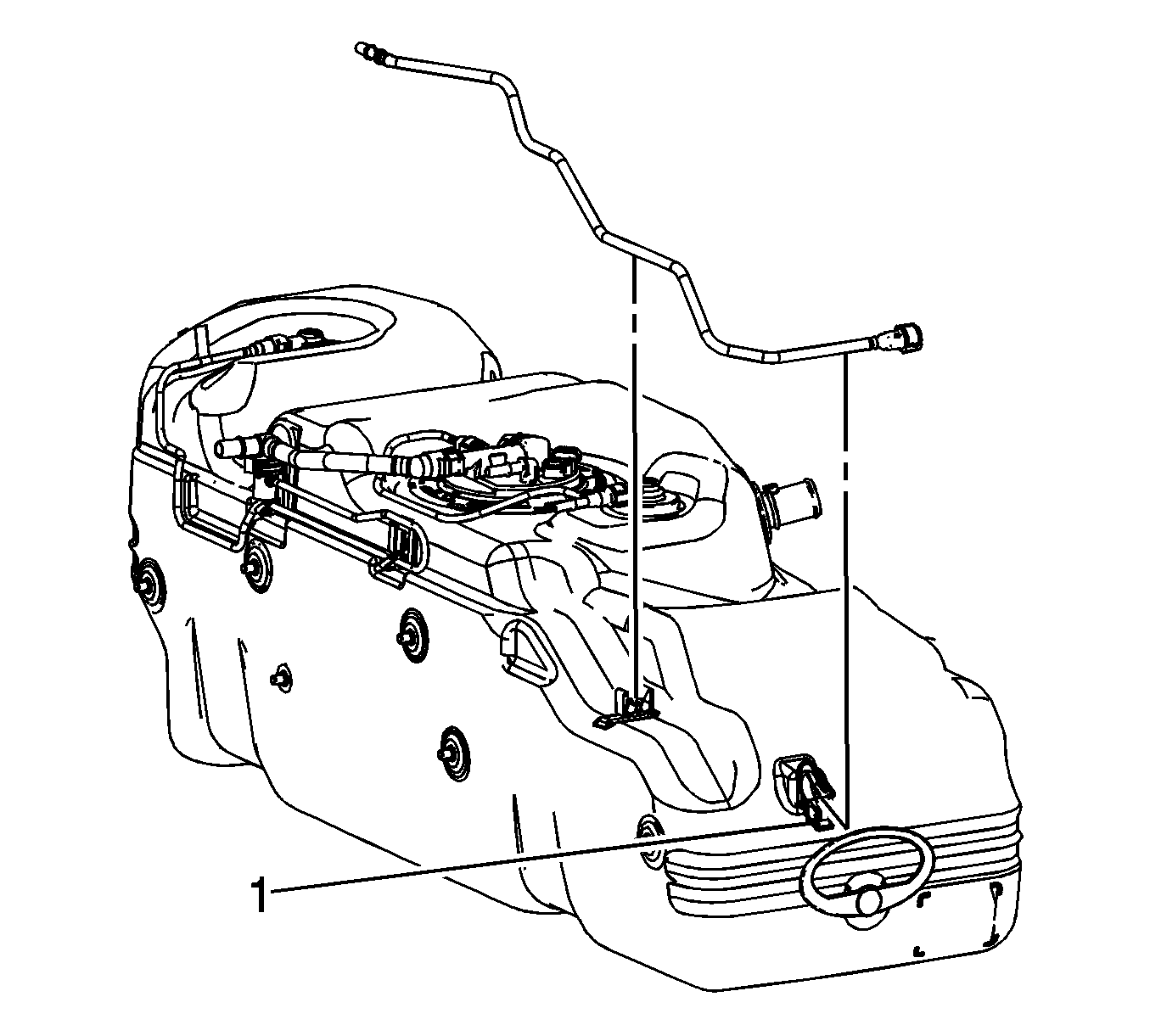 1