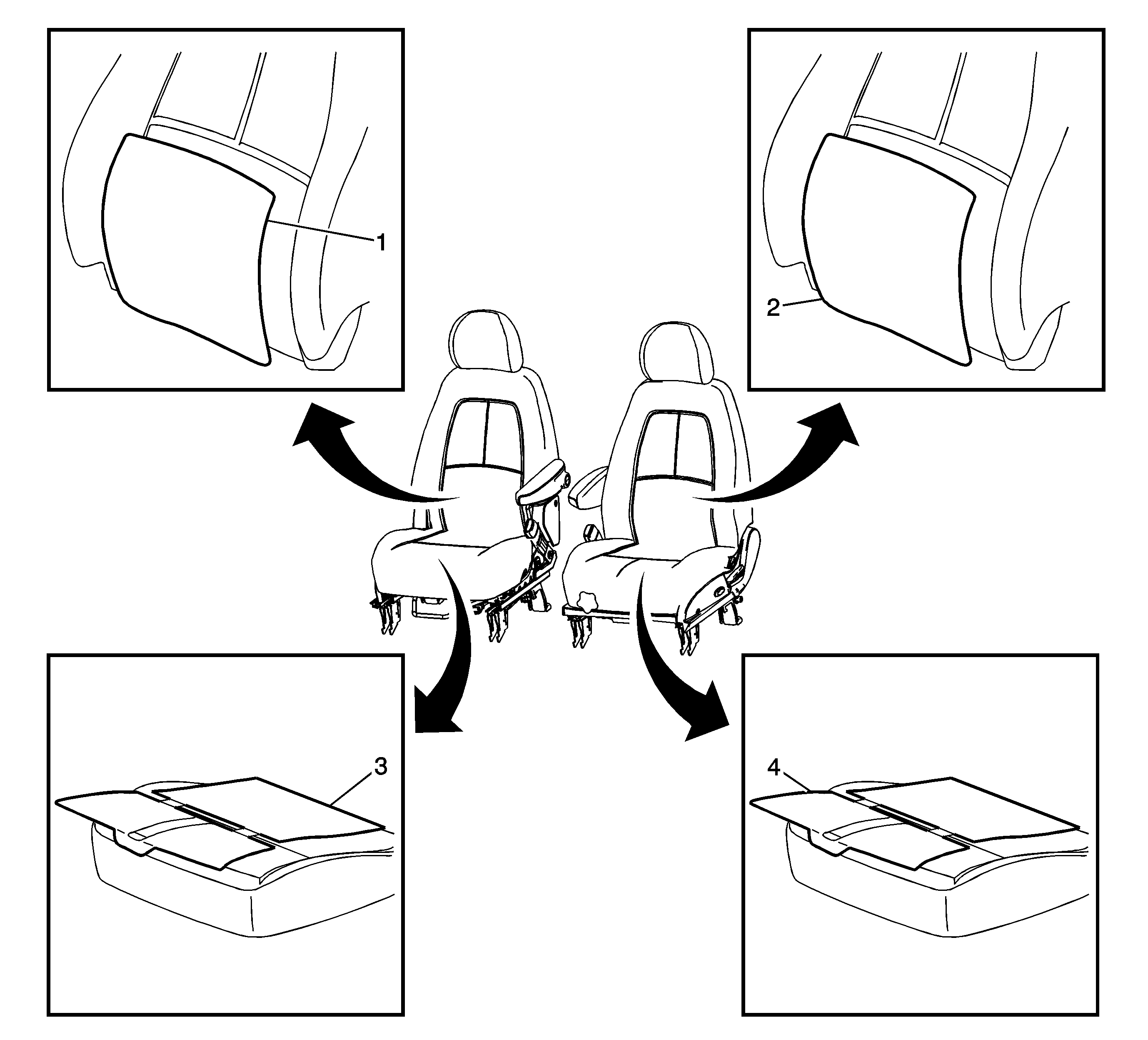 1
2
3
4