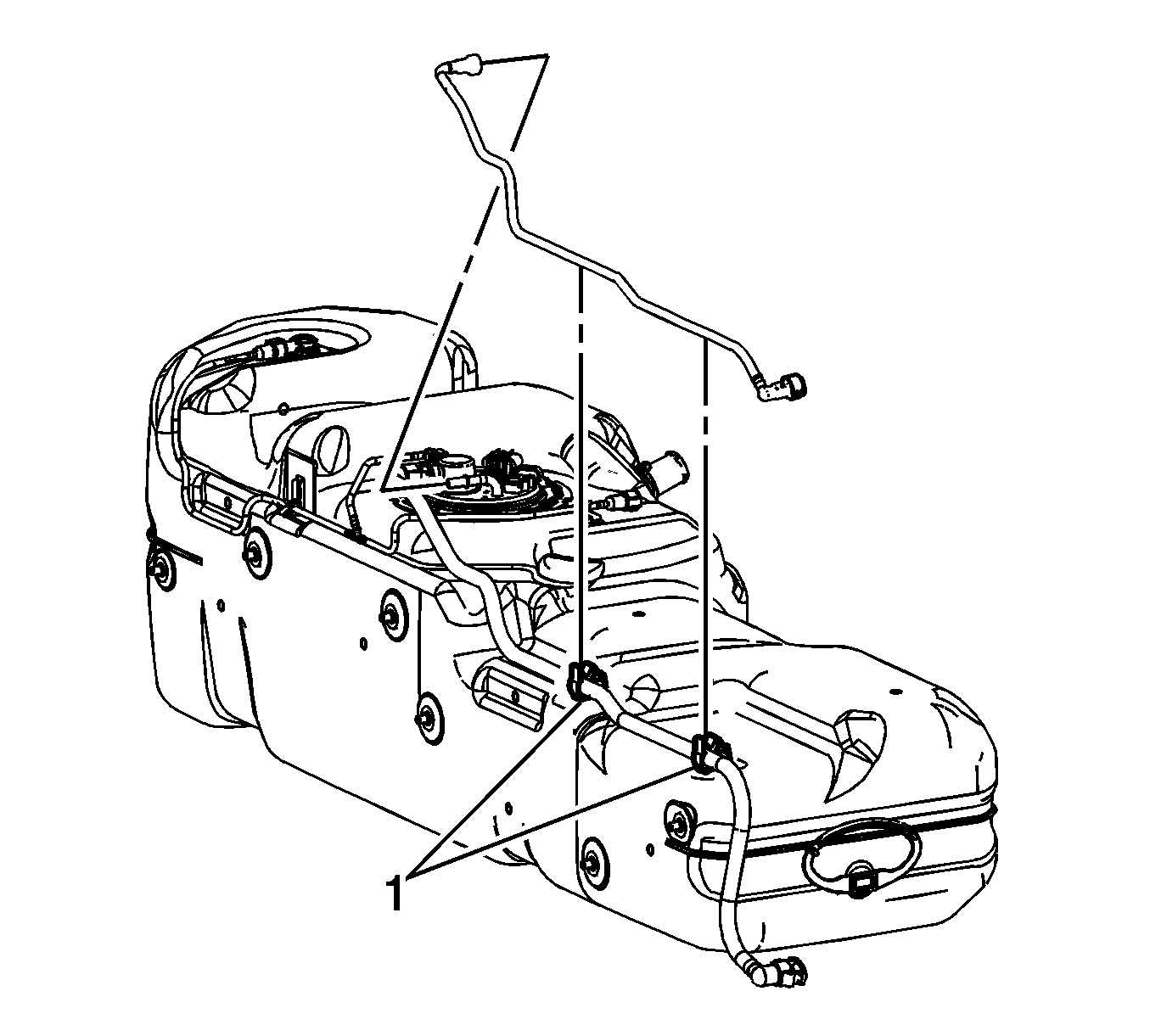 1