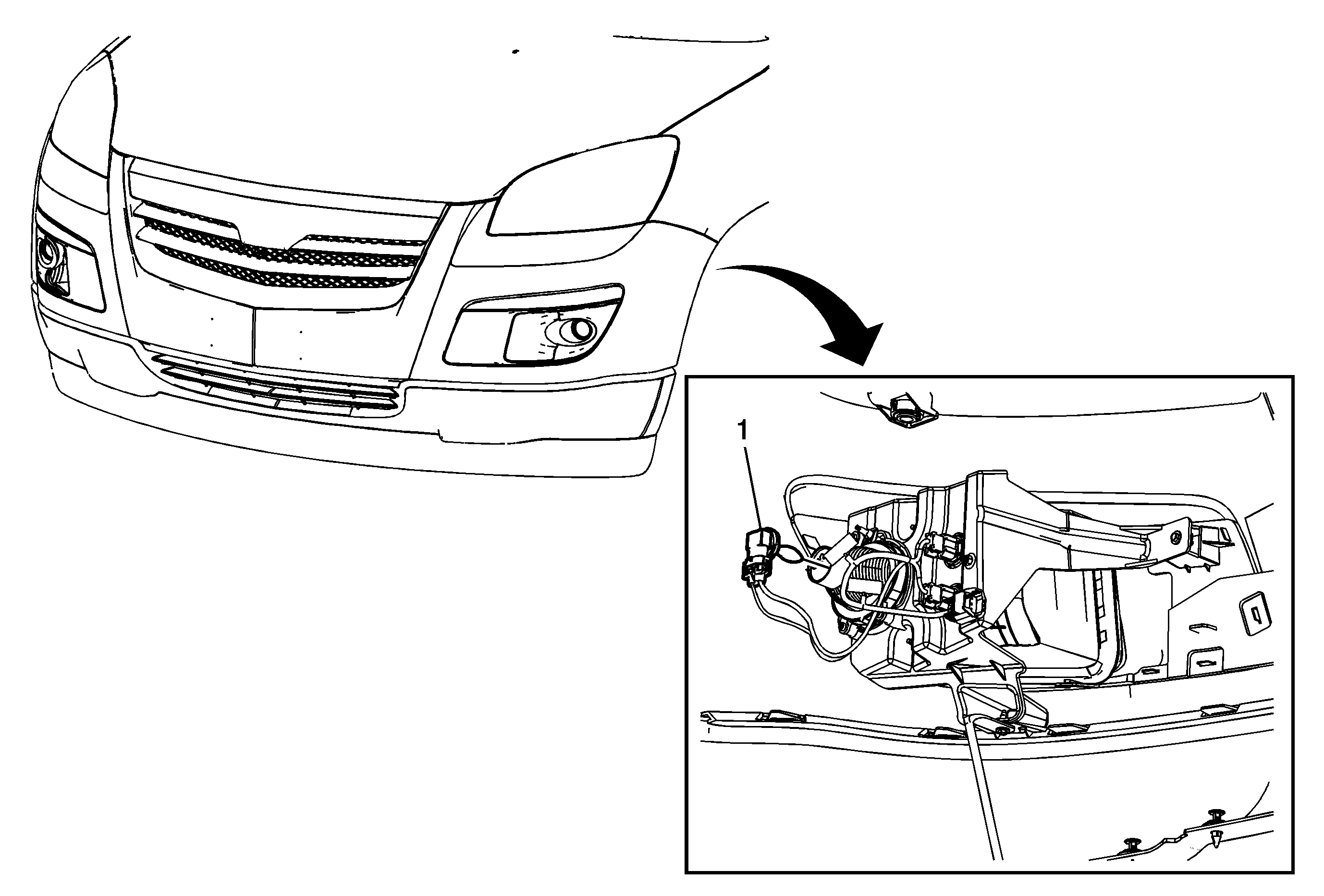 1