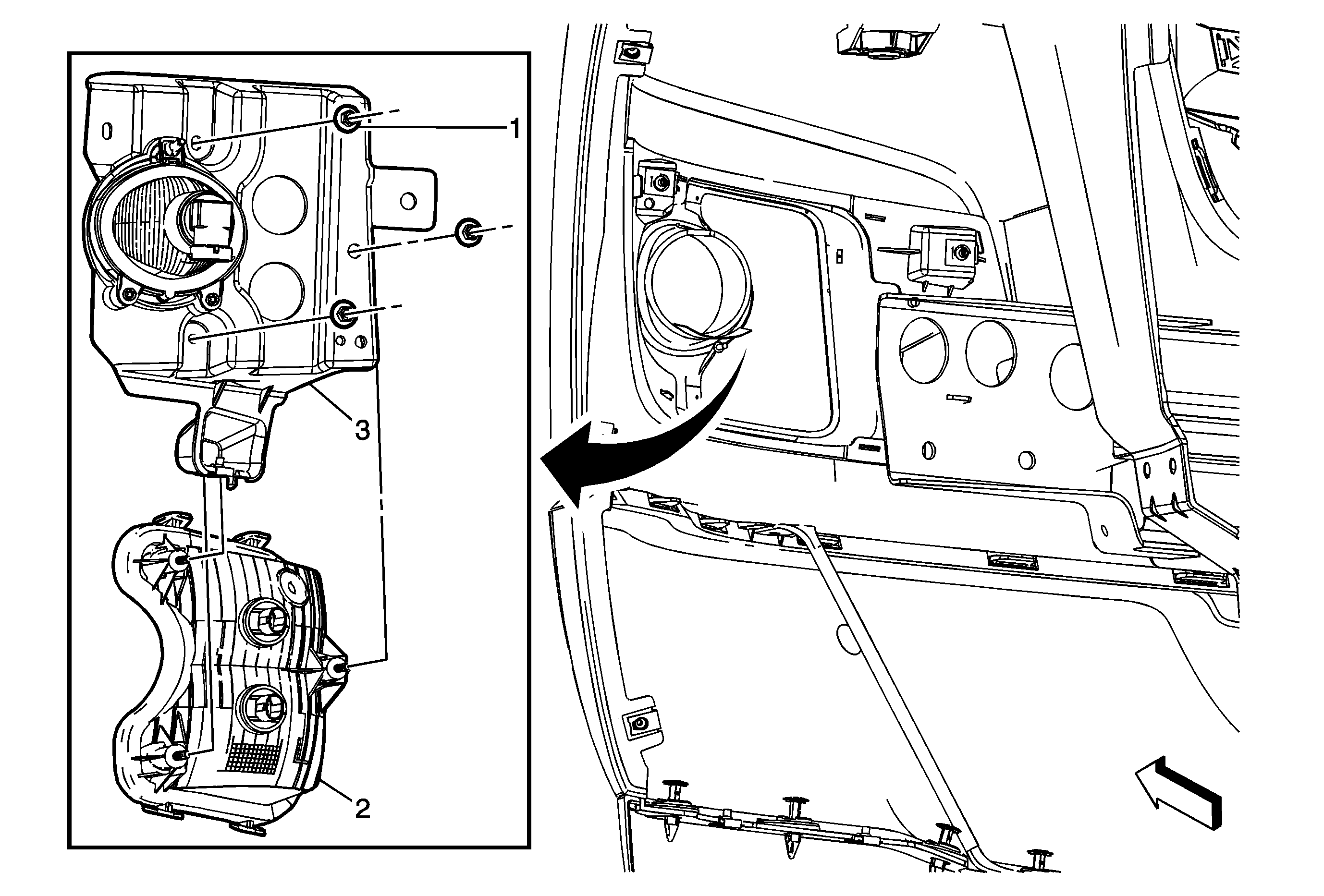 1
3
2