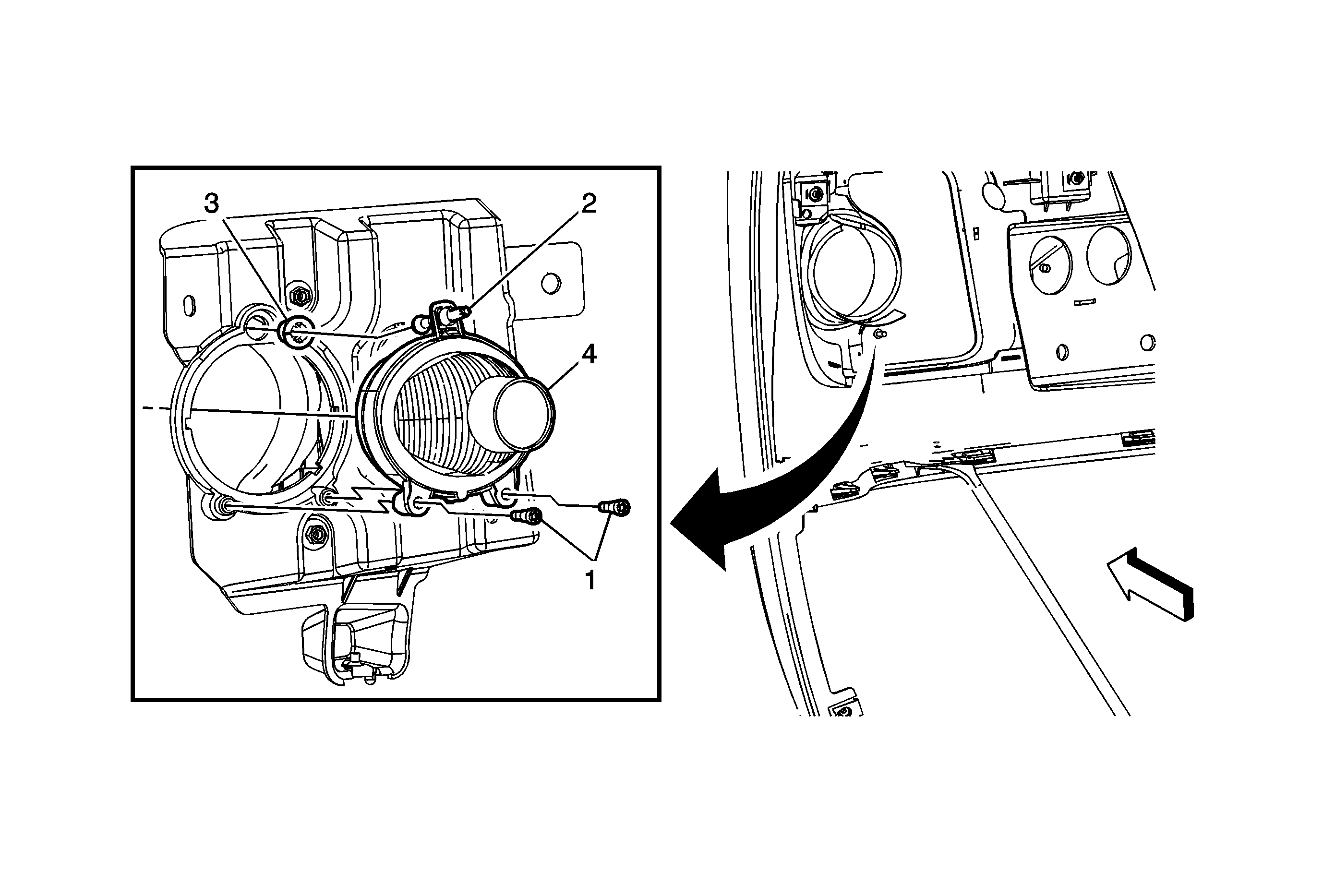 3
2
4
1